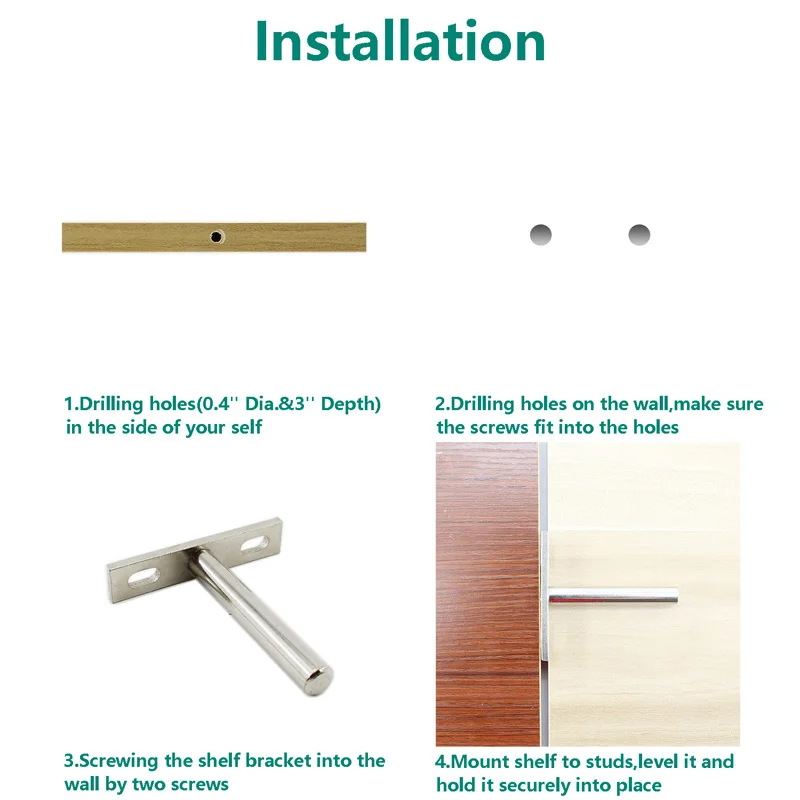 Installation

1.Drilling holes(0.4'' Dia.&3'' Depth) in the side of your self

2.Drilling holes on the wall,make sure the screws fit into the holes

3.Screwing the shelf bracket into the wall by two screws

4.Mount shelf to studs,level it and hold it securely into place