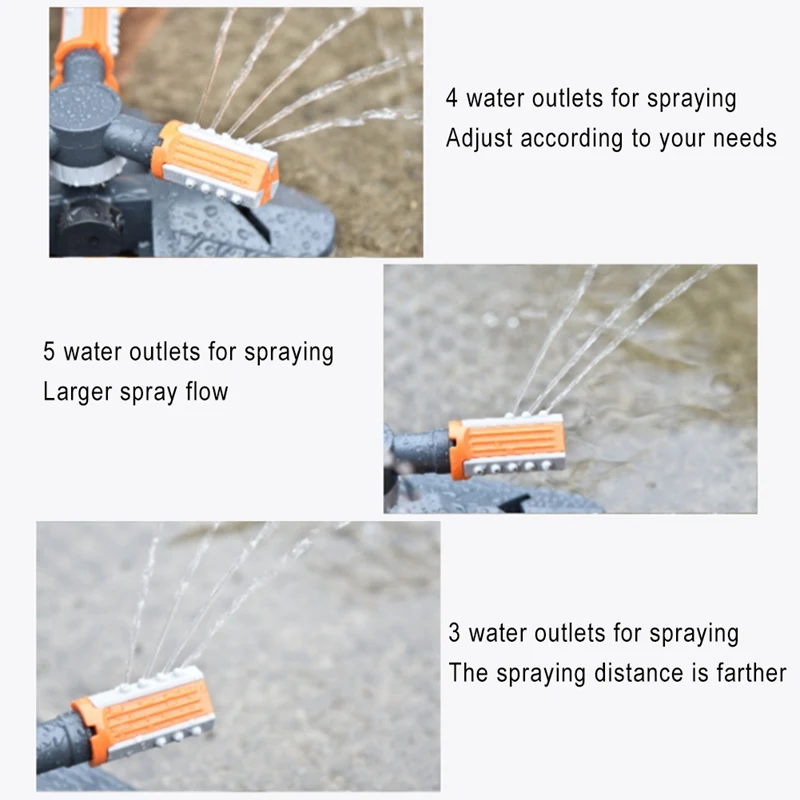 4 water outlets for spraying
Adjust according to your needs

5 water outlets for spraying
Larger spray flow

3 water outlets for spraying
The spraying distance is farther