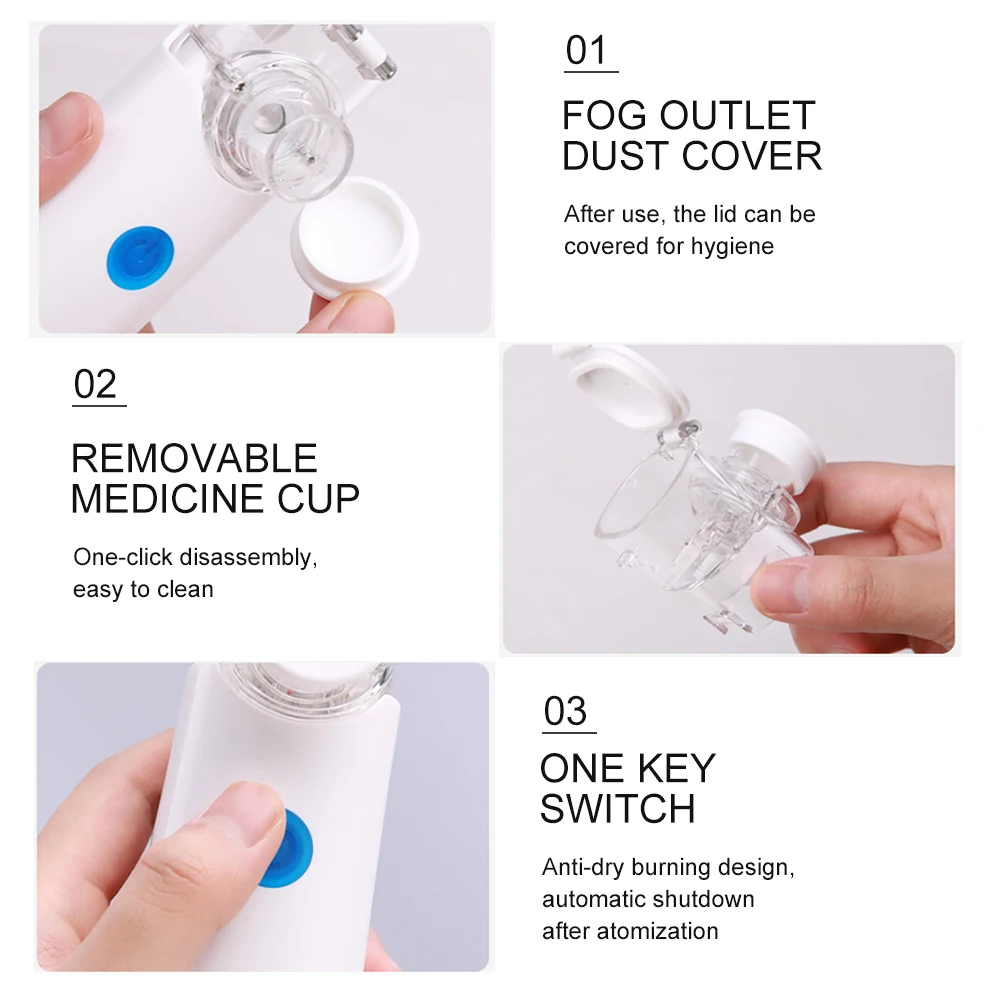 01

FOG OUTLET DUST COVER

After use, the lid can be covered for hygiene

02

REMOVABLE MEDICINE CUP

One-click disassembly, easy to clean

03

ONE KEY SWITCH

Anti-dry burning design, automatic shutdown after atomization