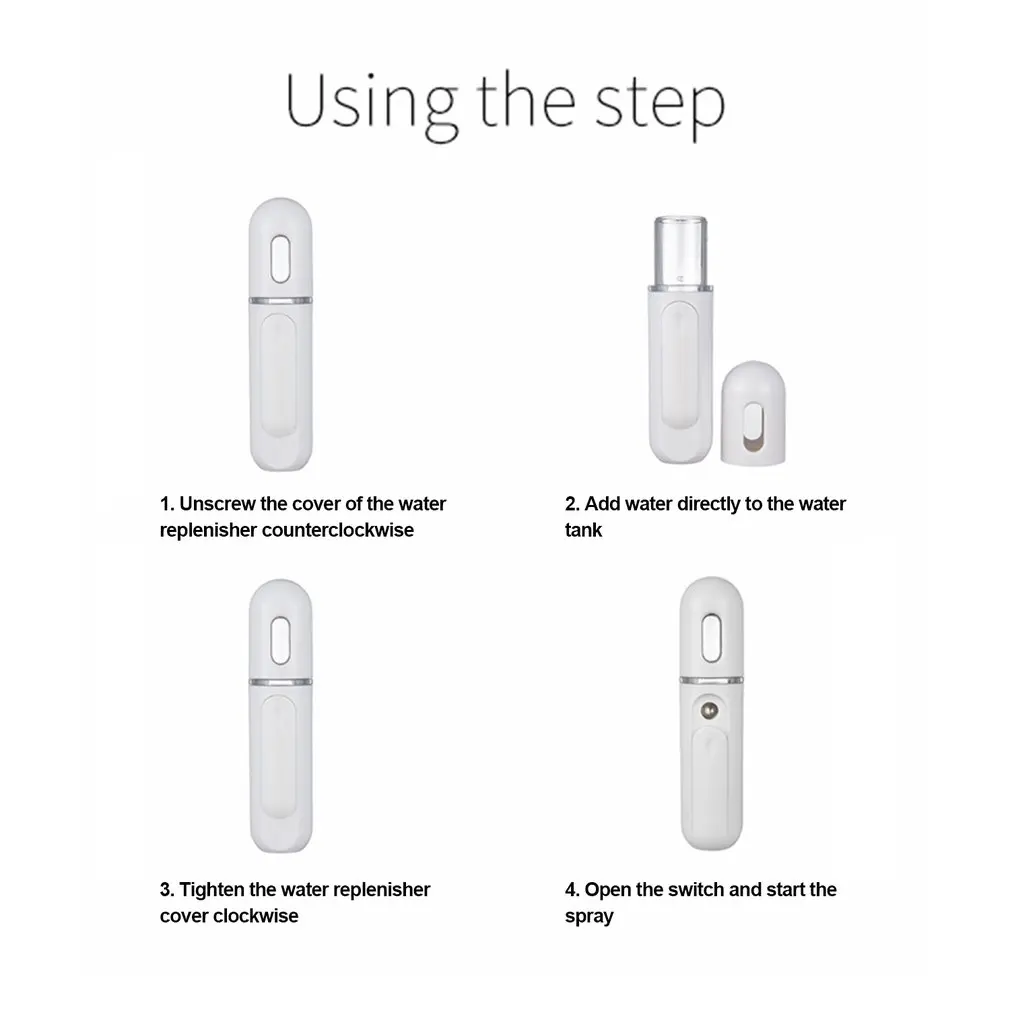 Using the step

1. Unscrew the cover of the water replenisher counterclockwise

2. Add water directly to the water tank

3. Tighten the water replenisher cover clockwise

4. Open the switch and start the spray