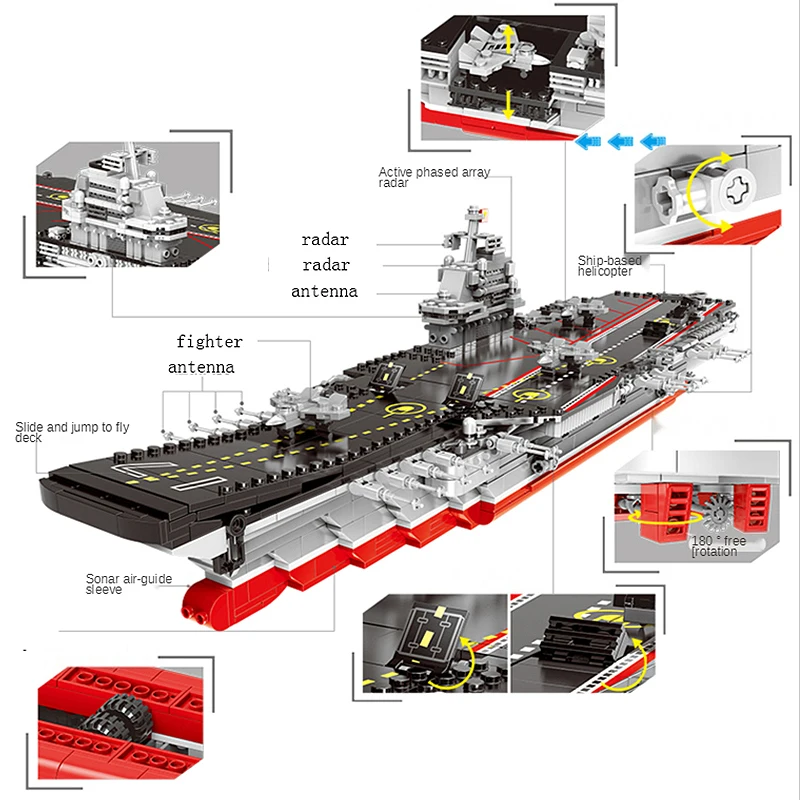 Active phased array radar

radar

radar

antenna

Ship-based helicopter

fighter

antenna

Slide and jump to fly deck

17

180 ° free [rotation

Sonar air-guide sleeve