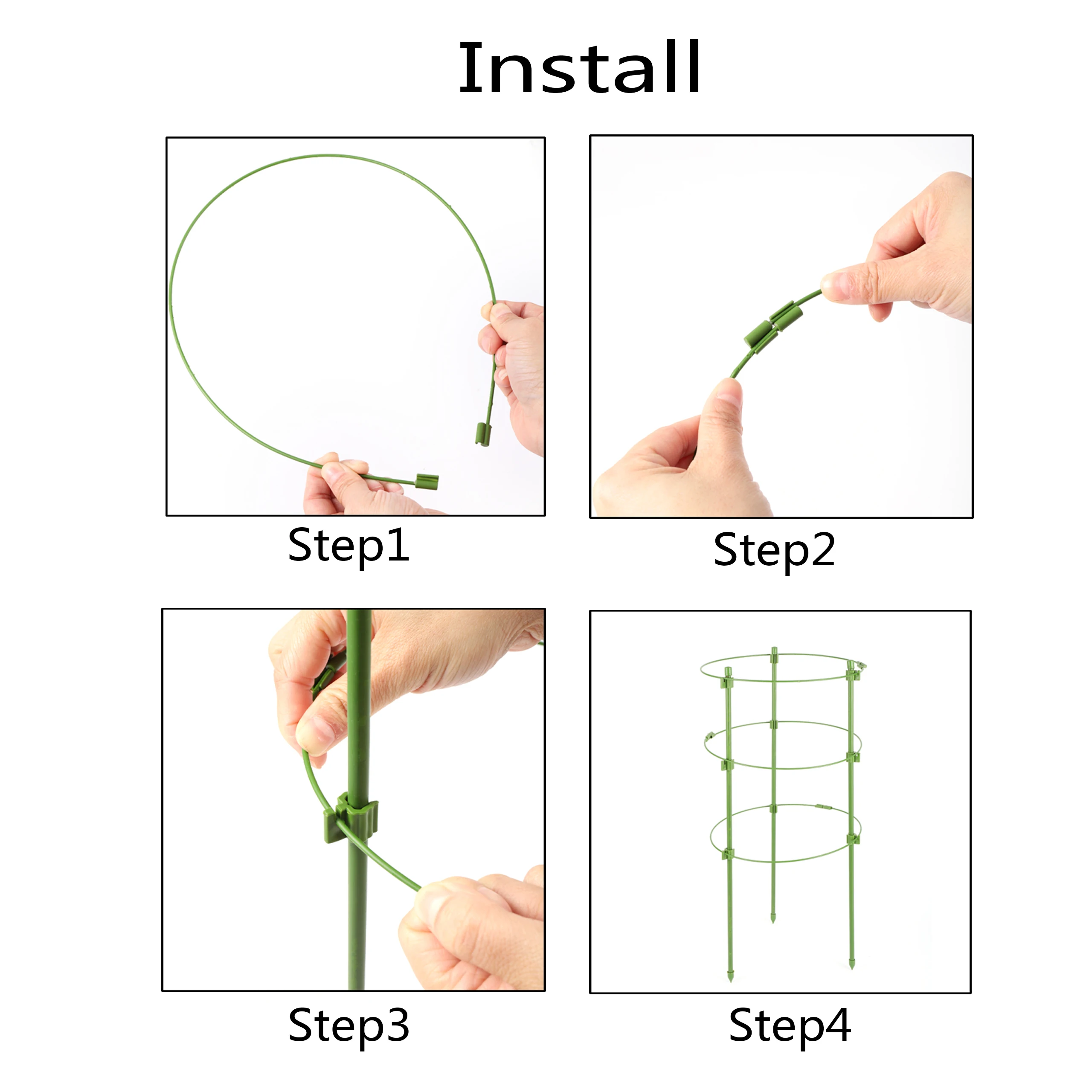 Install

Step1

Step2

Step3

Step4