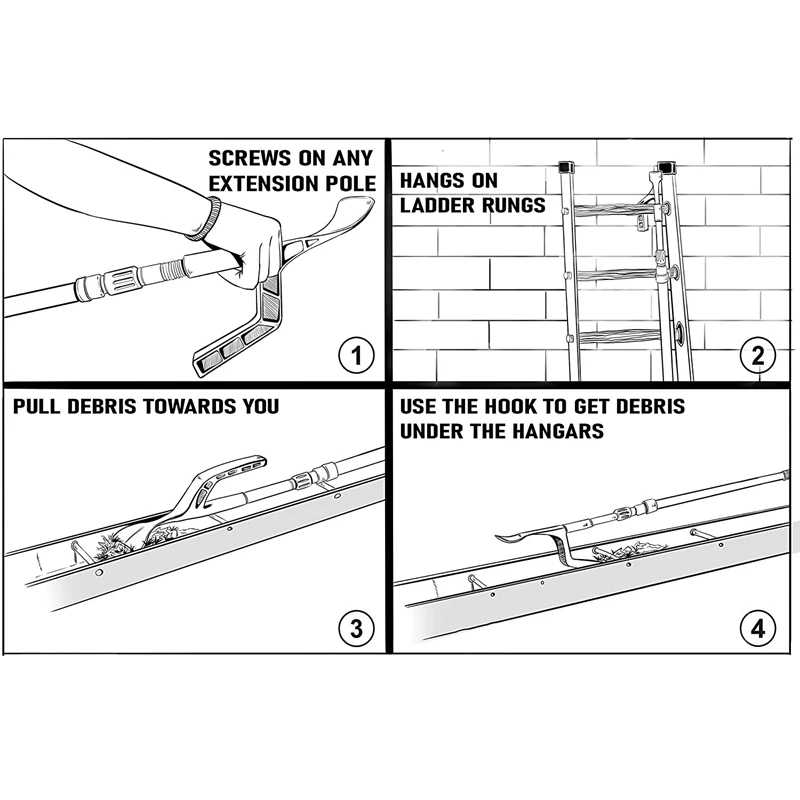 SCREWS ON ANY EXTENSION POLE

1

HANGS ON LADDER RUNGS

2

PULL DEBRIS TOWARDS YOU

3

USE THE HOOK TO GET DEBRIS UNDER THE HANGARS

4