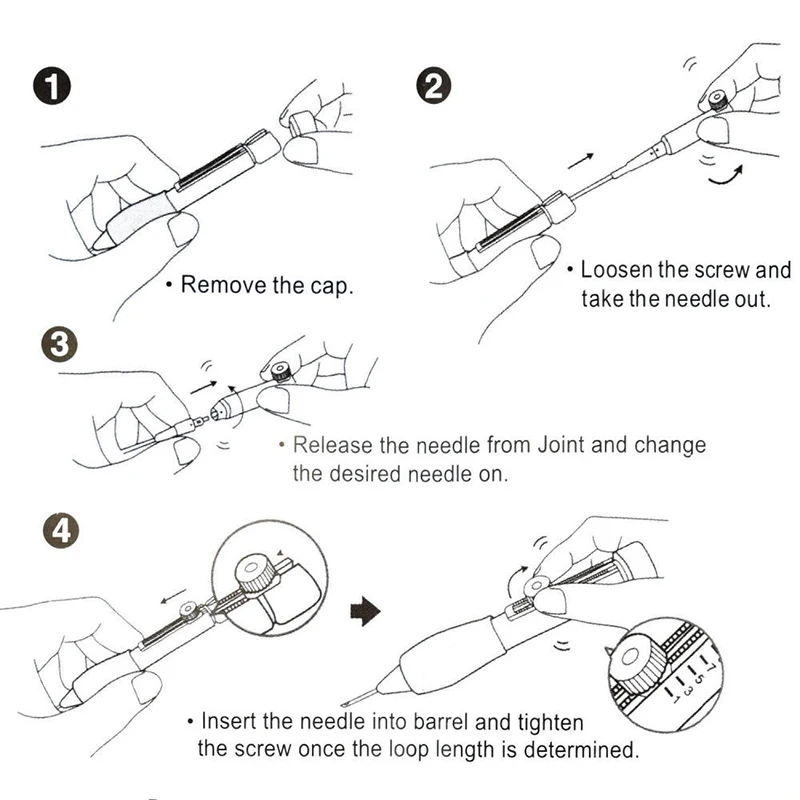 1

• Remove the cap.

2

• Loosen the screw and take the needle out.

3

• Release the needle from Joint and change the desired needle on.

4

7
5
3
1

• Insert the needle into barrel and tighten the screw once the loop length is determined.