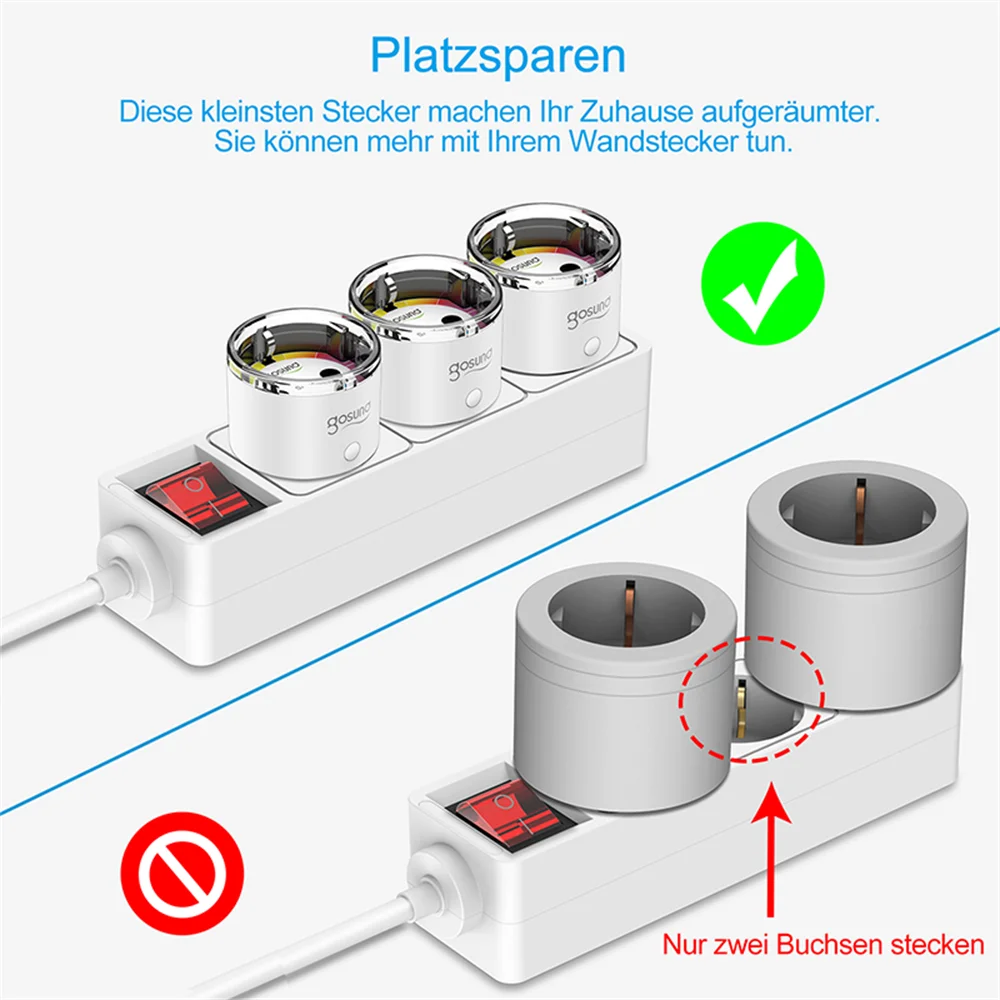 Platzsparen

Diese kleinsten Stecker machen Ihr Zuhause aufgeräumter.
Sie können mehr mit Ihrem Wandstecker tun.

gosund

gosund

gosund

Nur zwei Buchsen stecken