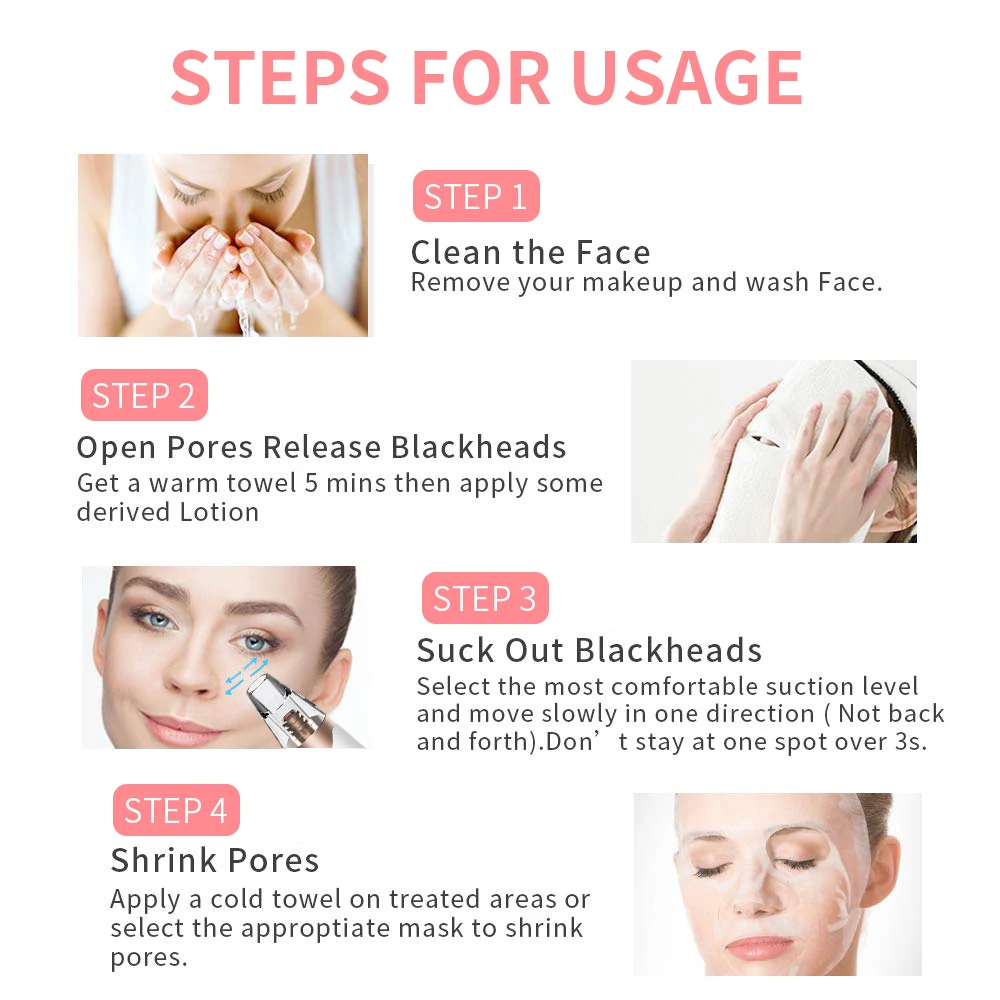 STEPS FOR USAGE

STEP 1

Clean the Face
Remove your makeup and wash Face.

STEP 2

Open Pores Release Blackheads
Get a warm towel 5 mins then apply some derived Lotion

STEP 3

Suck Out Blackheads
Select the most comfortable suction level and move slowly in one direction ( Not back and forth).Don’t stay at one spot over 3s.

STEP 4

Shrink Pores
Apply a cold towel on treated areas or select the approptiate mask to shrink pores.