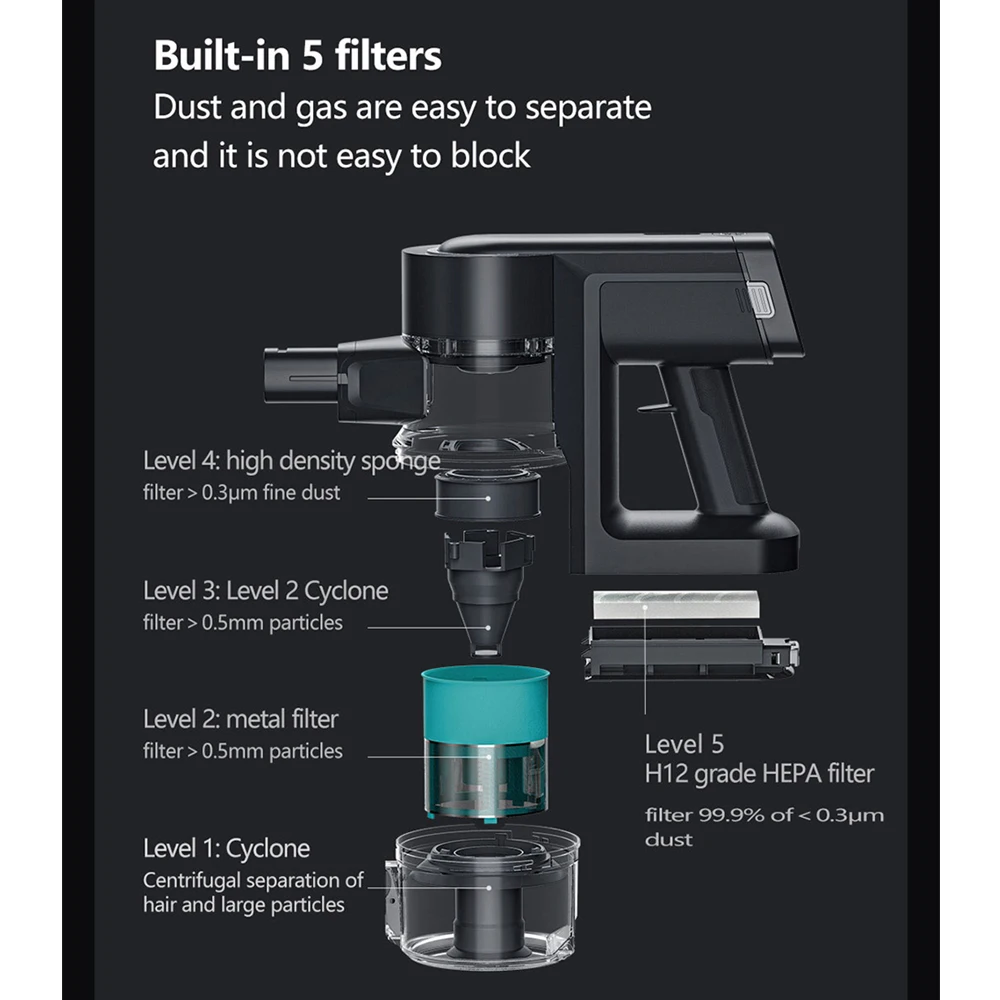 Built-in 5 filters
Dust and gas are easy to separate and it is not easy to block

Level 4: high density sponge
filter > 0.3μm fine dust

Level 3: Level 2 Cyclone
filter > 0.5mm particles

Level 2: metal filter
filter > 0.5mm particles

Level 1: Cyclone
Centrifugal separation of hair and large particles

Level 5
H12 grade HEPA filter

filter 99.9% of < 0.3μm dust