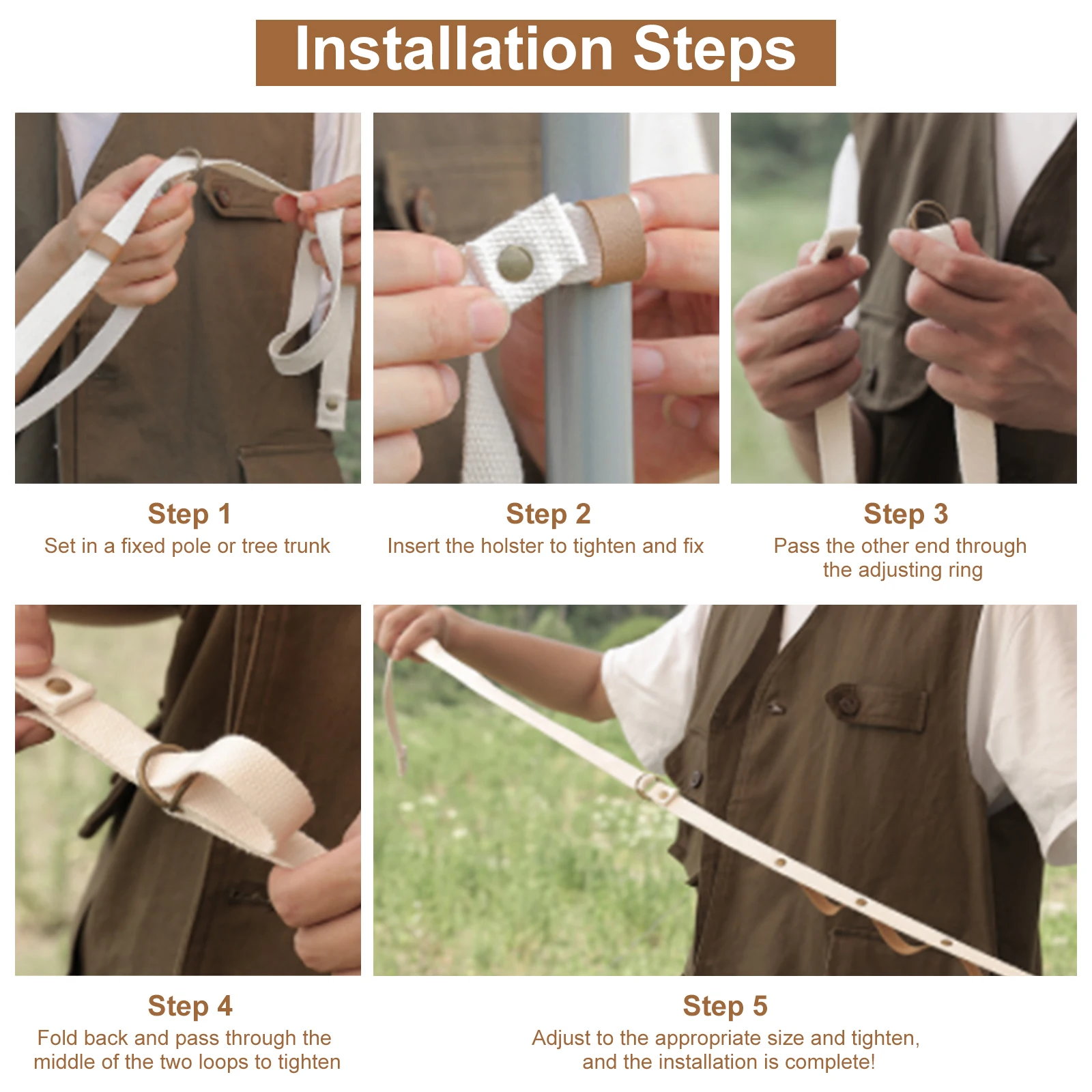 Installation Steps

Step 1
Set in a fixed pole or tree trunk

Step 2
Insert the holster to tighten and fix

Step 3
Pass the other end through the adjusting ring

Step 4
Fold back and pass through the middle of the two loops to tighten

Step 5
Adjust to the appropriate size and tighten, and the installation is complete!