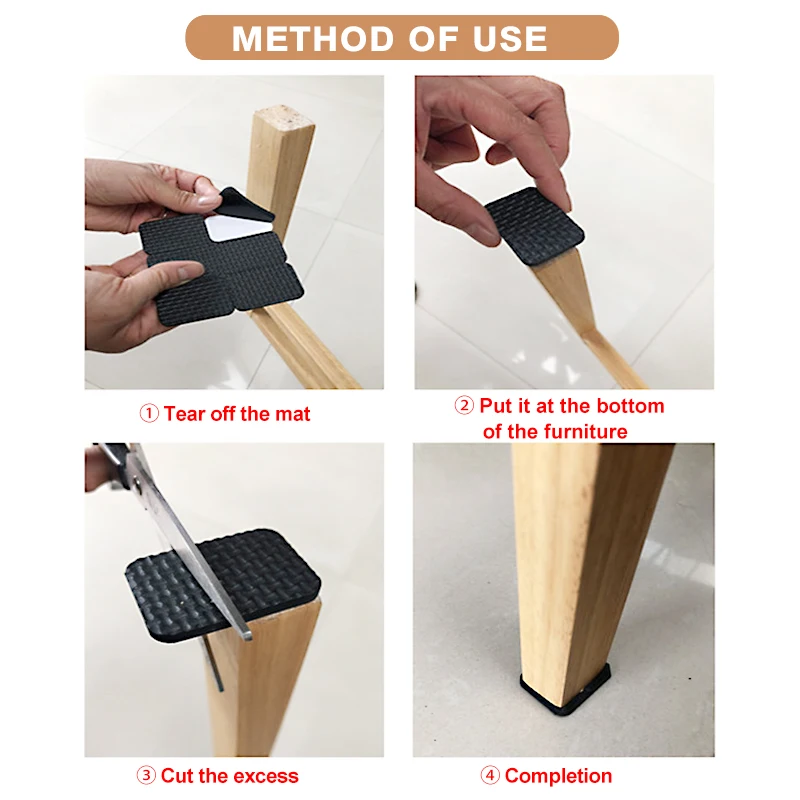 METHOD OF USE

① Tear off the mat

② Put it at the bottom of the furniture

③ Cut the excess

④ Completion