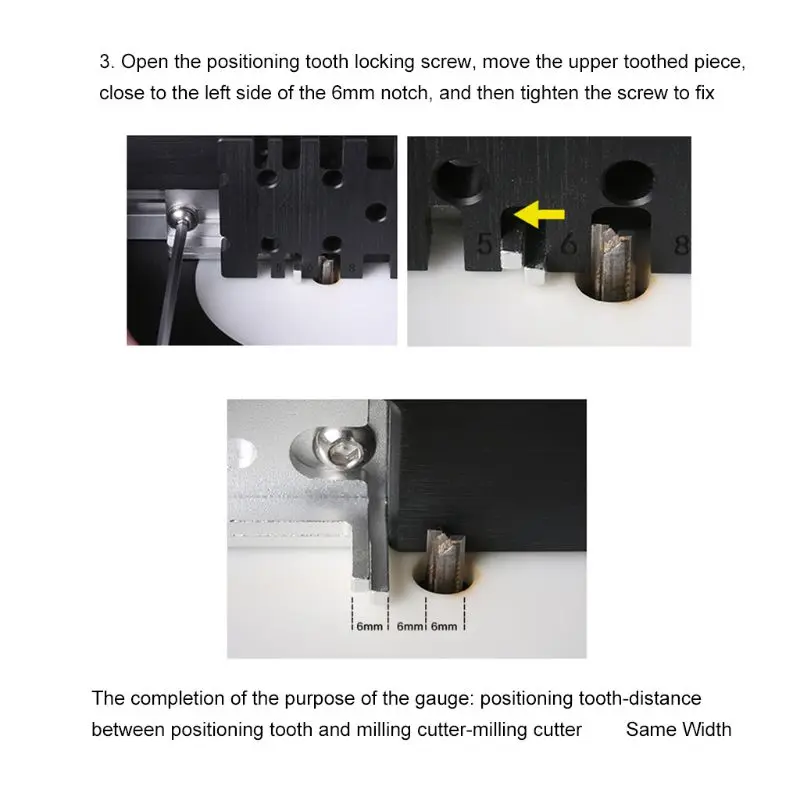 3. Open the positioning tooth locking screw, move the upper toothed piece, close to the left side of the 6mm notch, and then tighten the screw to fix

5 6 8

5 6 8

6mm 6mm 6mm

The completion of the purpose of the gauge: positioning tooth-distance between positioning tooth and milling cutter-milling cutter Same Width