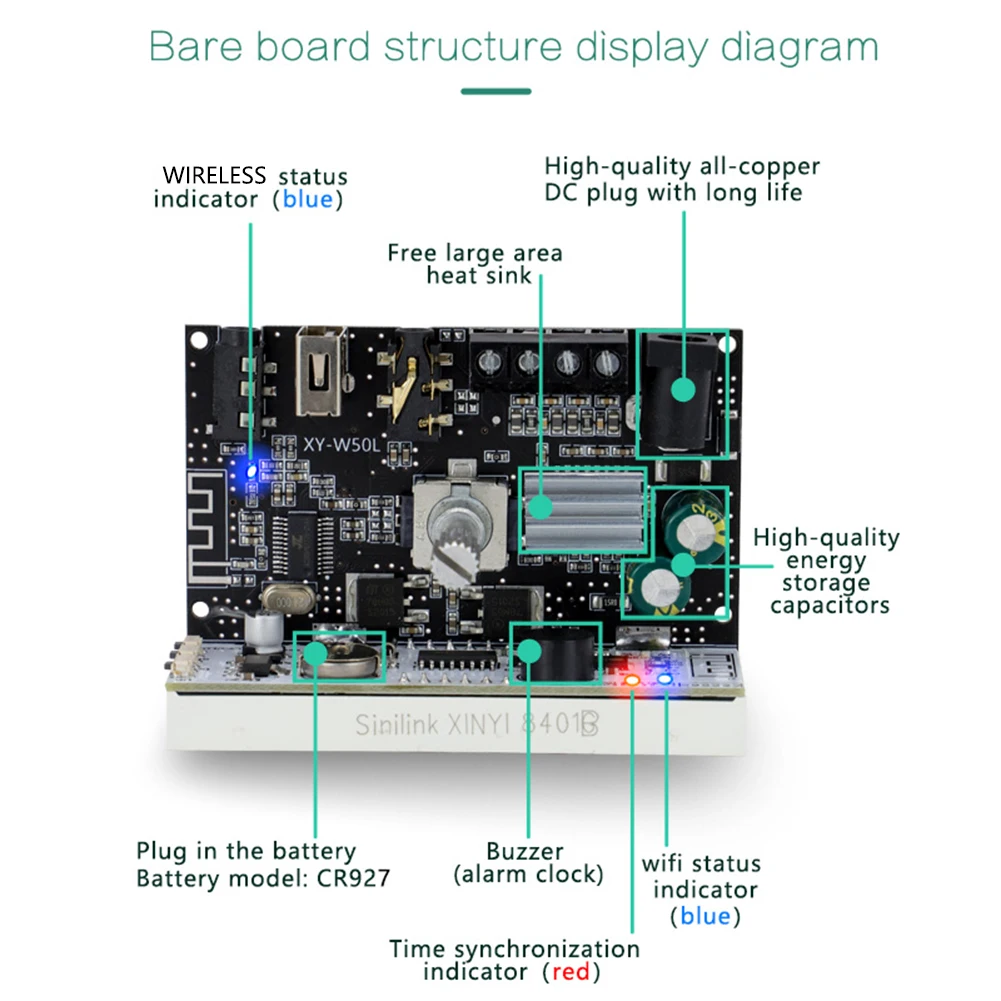 Bare board structure display diagram

WIRELESS status indicator (blue)

High-quality all-copper DC plug with long life

Free large area heat sink

XY-W50L

High-quality energy storage capacitors

Sinilink XINYI 8401B

Plug in the battery
Battery model: CR927

Buzzer
(alarm clock)

wifi status indicator
(blue)

Time synchronization indicator (red)