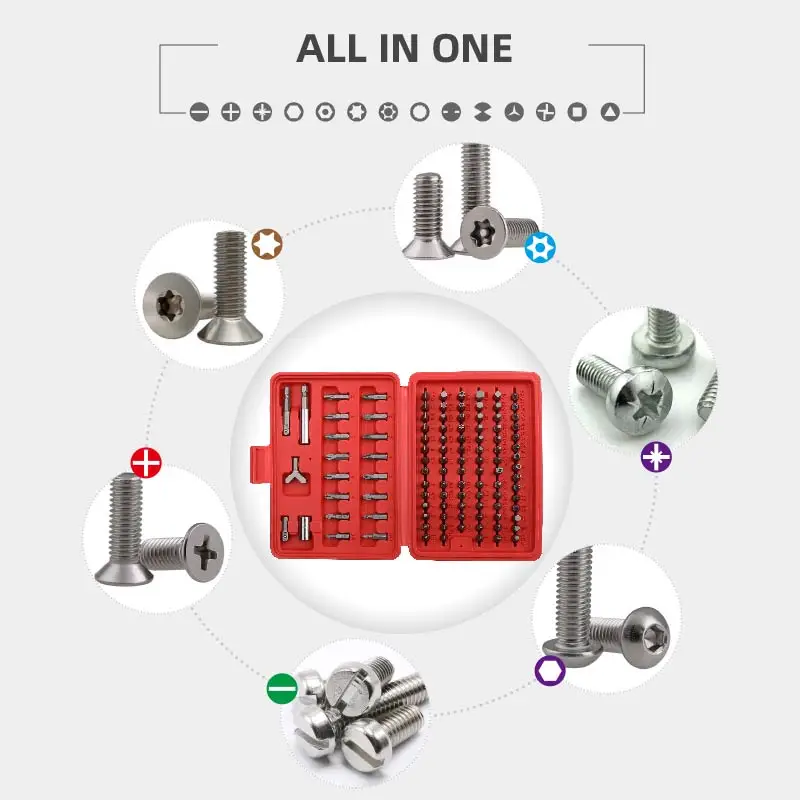 ALL IN ONE