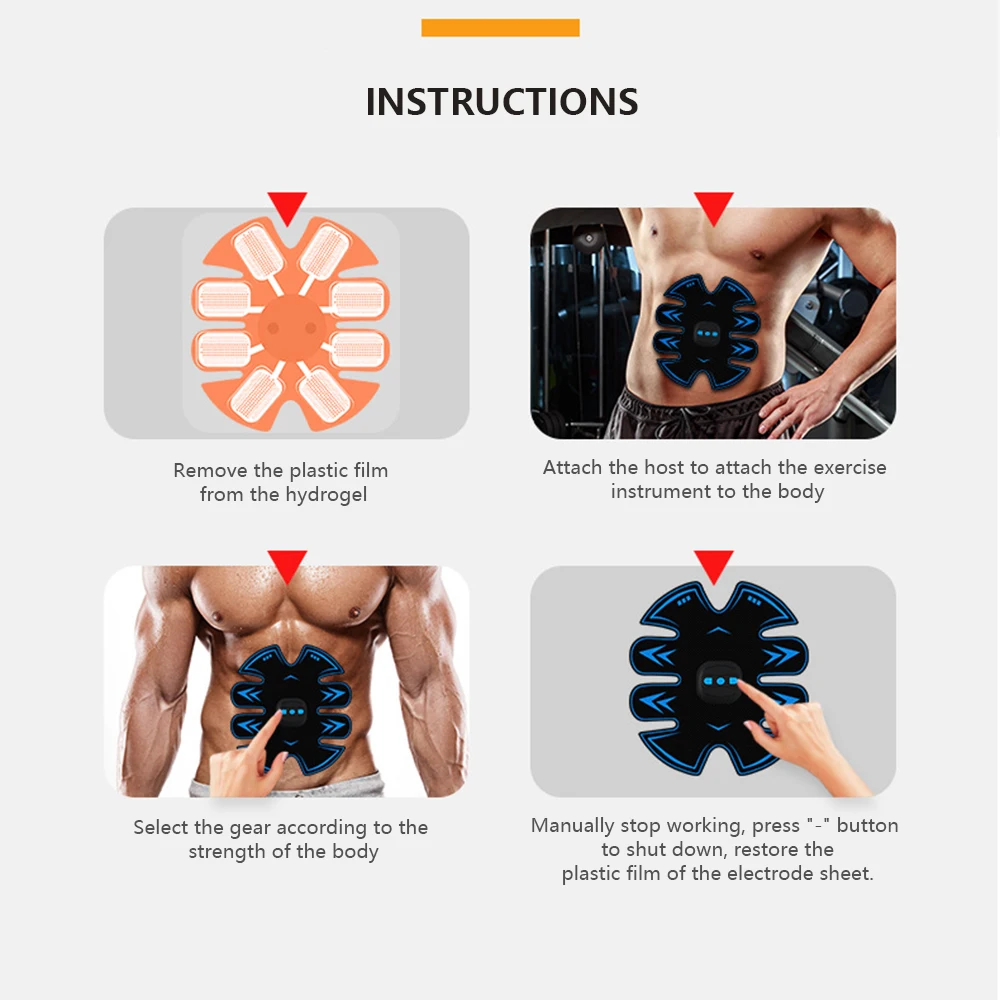 INSTRUCTIONS

Remove the plastic film from the hydrogel

Attach the host to attach the exercise instrument to the body

Select the gear according to the strength of the body

Manually stop working, press "-" button to shut down, restore the plastic film of the electrode sheet.