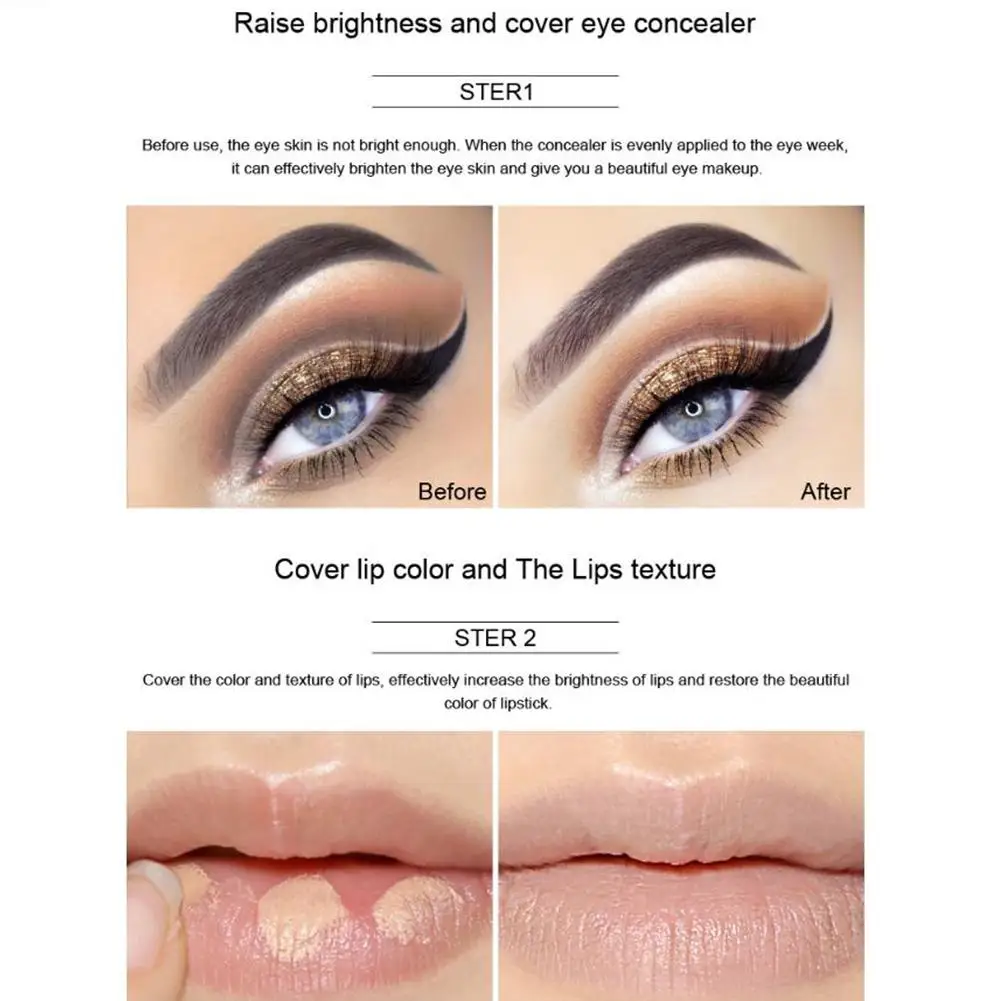 Raise brightness and cover eye concealer

STER1

Before use, the eye skin is not bright enough. When the concealer is evenly applied to the eye week, it can effectively brighten the eye skin and give you a beautiful eye makeup.

Before

After

Cover lip color and The Lips texture

STER 2

Cover the color and texture of lips, effectively increase the brightness of lips and restore the beautiful color of lipstick.