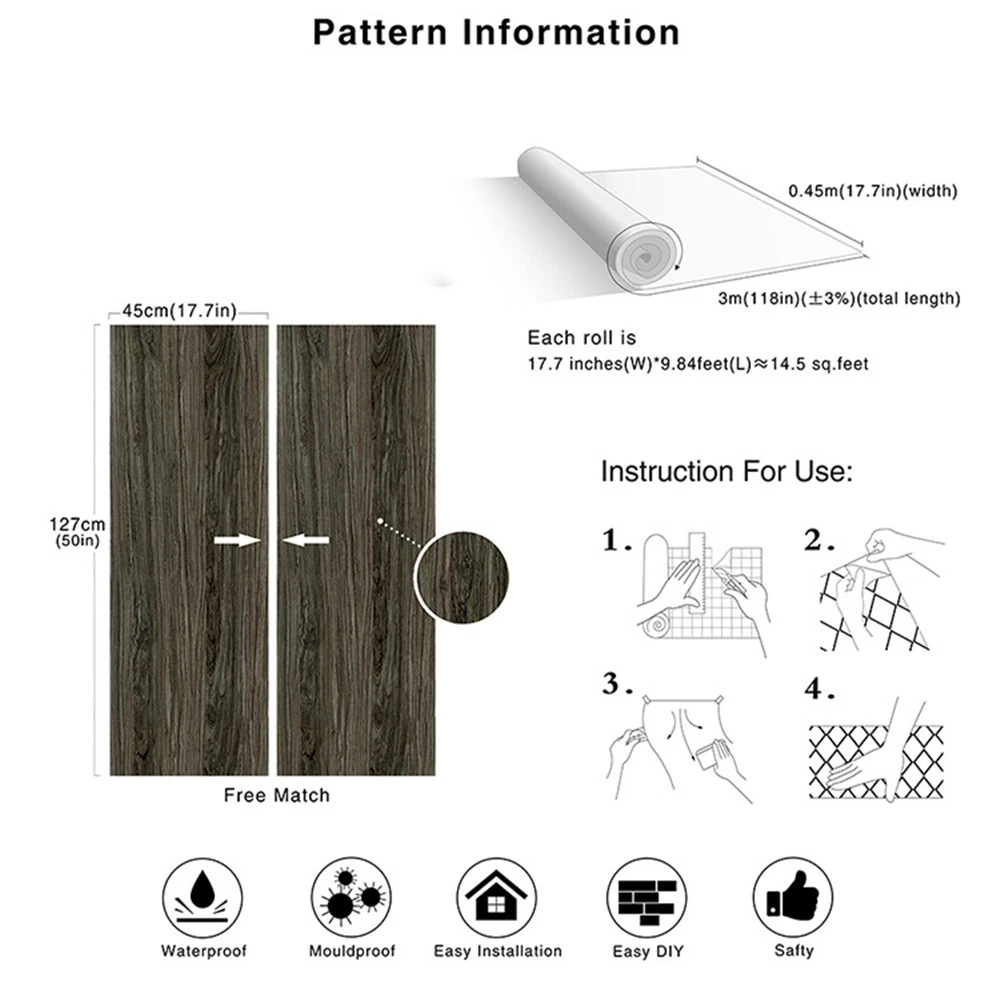 Pattern Information

0.45m(17.7in)(width)

3m(118in)(±3%)(total length)

Each roll is
17.7 inches(W)*9.84feet(L)≈14.5 sq.feet

45cm(17.7in)

127cm
(50in)

Free Match

Instruction For Use:

1.

2.

3.

4.

Waterproof

Mouldproof

Easy Installation

Easy DIY

Safty