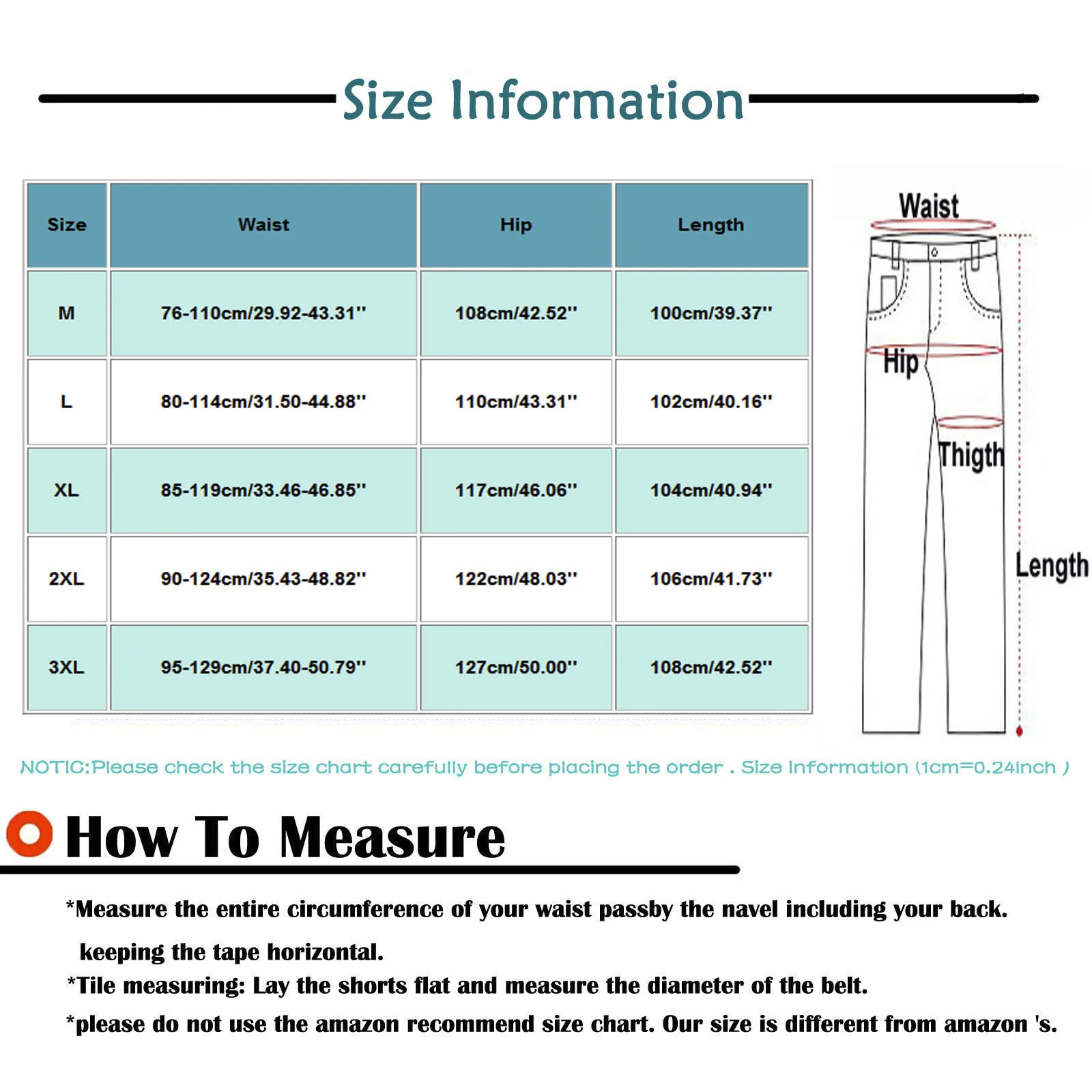 Size Information

| Size | Waist | Hip | Length |
|---|---|---|---|
| M | 76-110cm/29.92-43.31'' | 108cm/42.52'' | 100cm/39.37'' |
| L | 80-114cm/31.50-44.88'' | 110cm/43.31'' | 102cm/40.16'' |
| XL | 85-119cm/33.46-46.85'' | 117cm/46.06'' | 104cm/40.94'' |
| 2XL | 90-124cm/35.43-48.82'' | 122cm/48.03'' | 106cm/41.73'' |
| 3XL | 95-129cm/37.40-50.79'' | 127cm/50.00'' | 108cm/42.52'' |

Waist
Hip
Thigth
Length

NOTIC:Please check the size chart carefully before placing the order . Size Information (1cm=0.24inch )

How To Measure

*Measure the entire circumference of your waist passby the navel including your back. keeping the tape horizontal.
*Tile measuring: Lay the shorts flat and measure the diameter of the belt.
*please do not use the amazon recommend size chart. Our size is different from amazon 's.