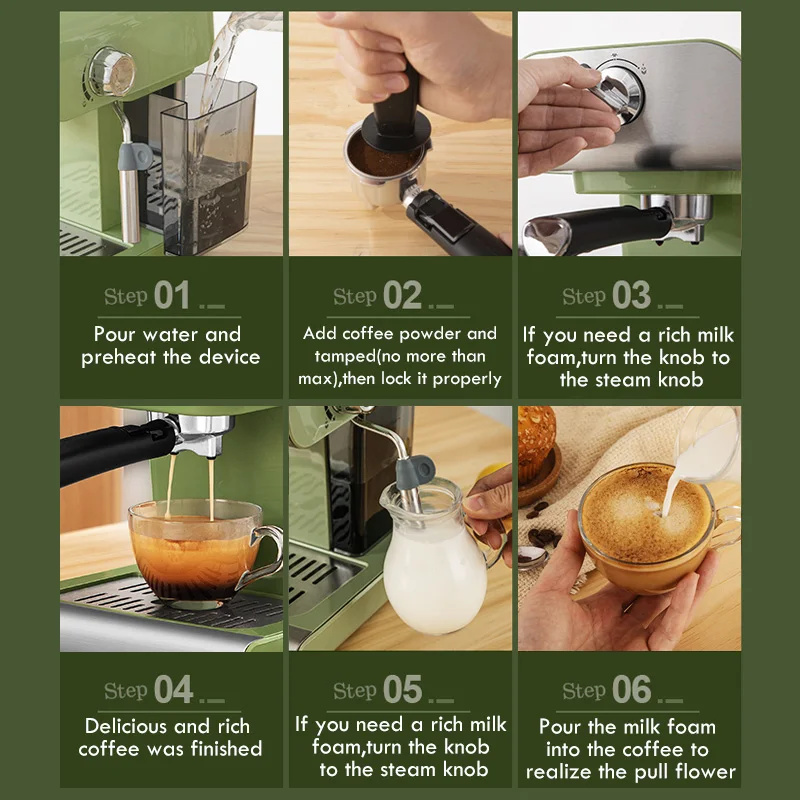 Step 01

Pour water and preheat the device

Step 02

Add coffee powder and tamped(no more than max),then lock it properly

Step 03

If you need a rich milk foam,turn the knob to the steam knob

Step 04

Delicious and rich coffee was finished

Step 05

If you need a rich milk foam,turn the knob to the steam knob

Step 06

Pour the milk foam into the coffee to realize the pull flower