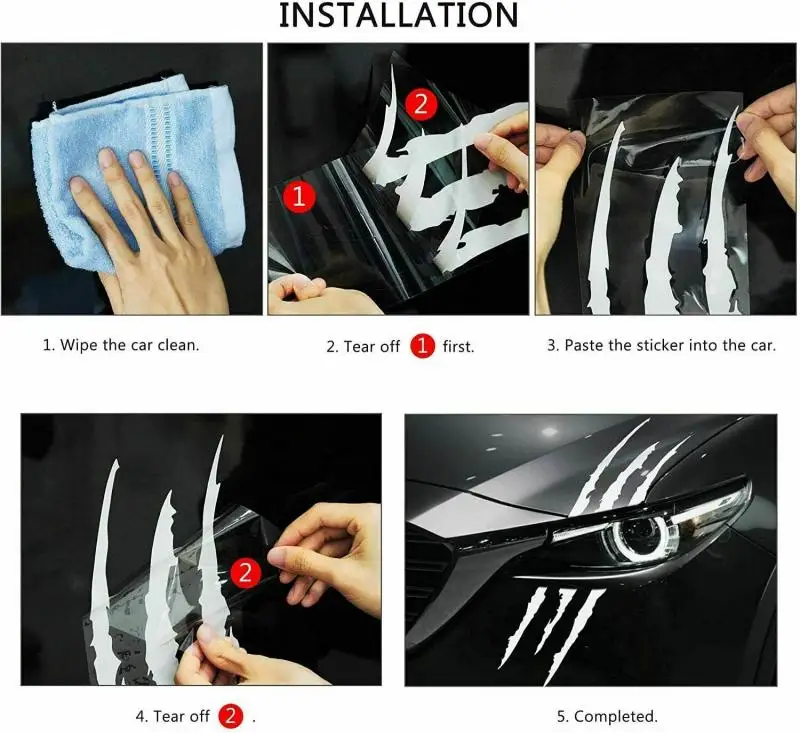 INSTALLATION

2

1

1. Wipe the car clean.

2. Tear off 1 first.

3. Paste the sticker into the car.

2

4. Tear off 2 .

5. Completed.