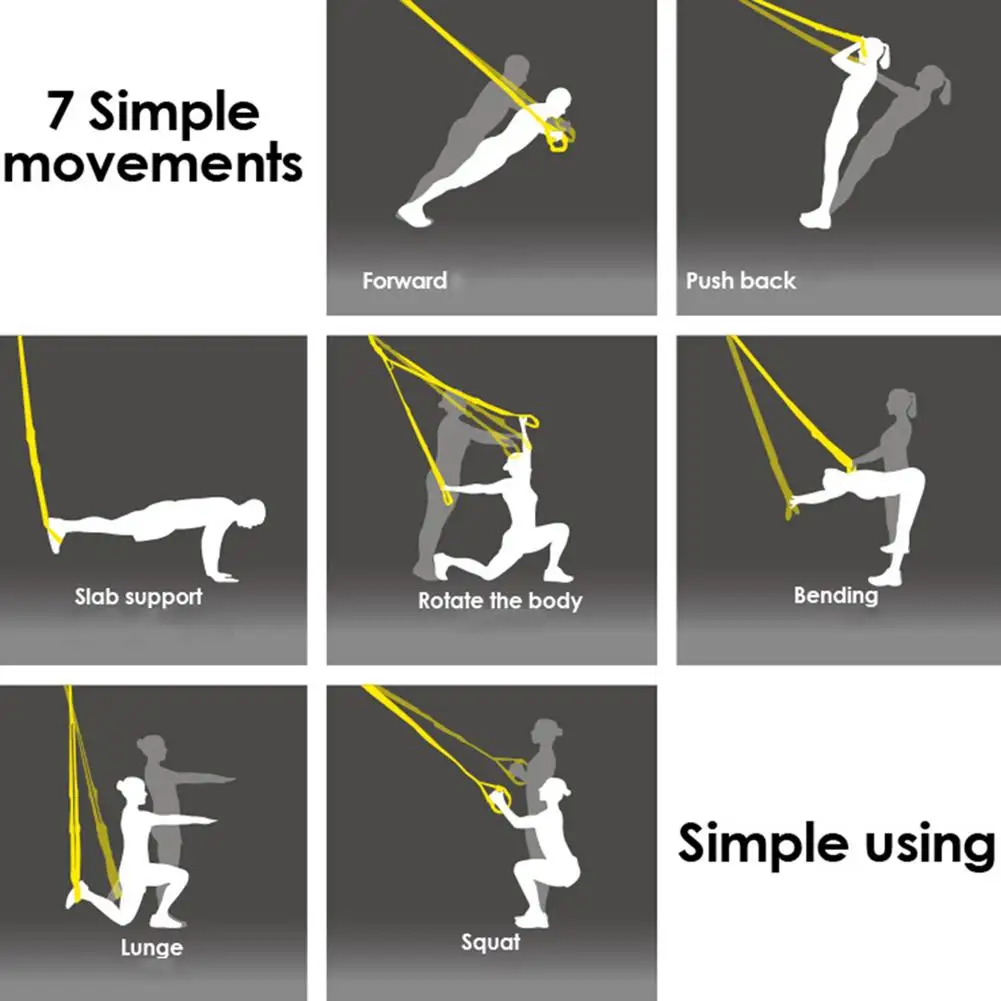 7 Simple movements

Forward

Push back

Slab support

Rotate the body

Bending

Lunge

Squat

Simple using