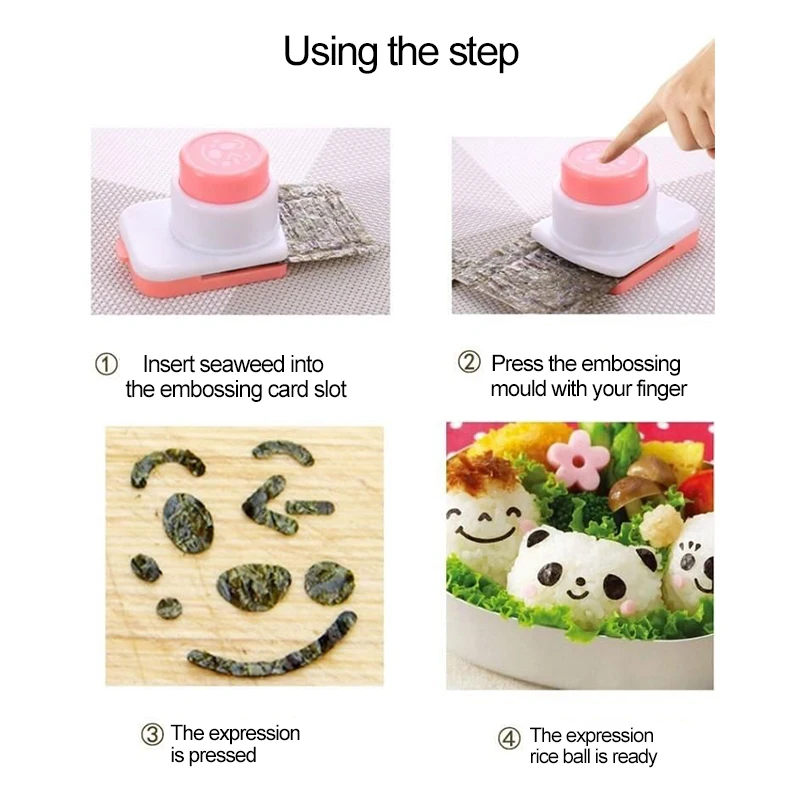 Using the step

① Insert seaweed into the embossing card slot

② Press the embossing mould with your finger

③ The expression is pressed

④ The expression rice ball is ready