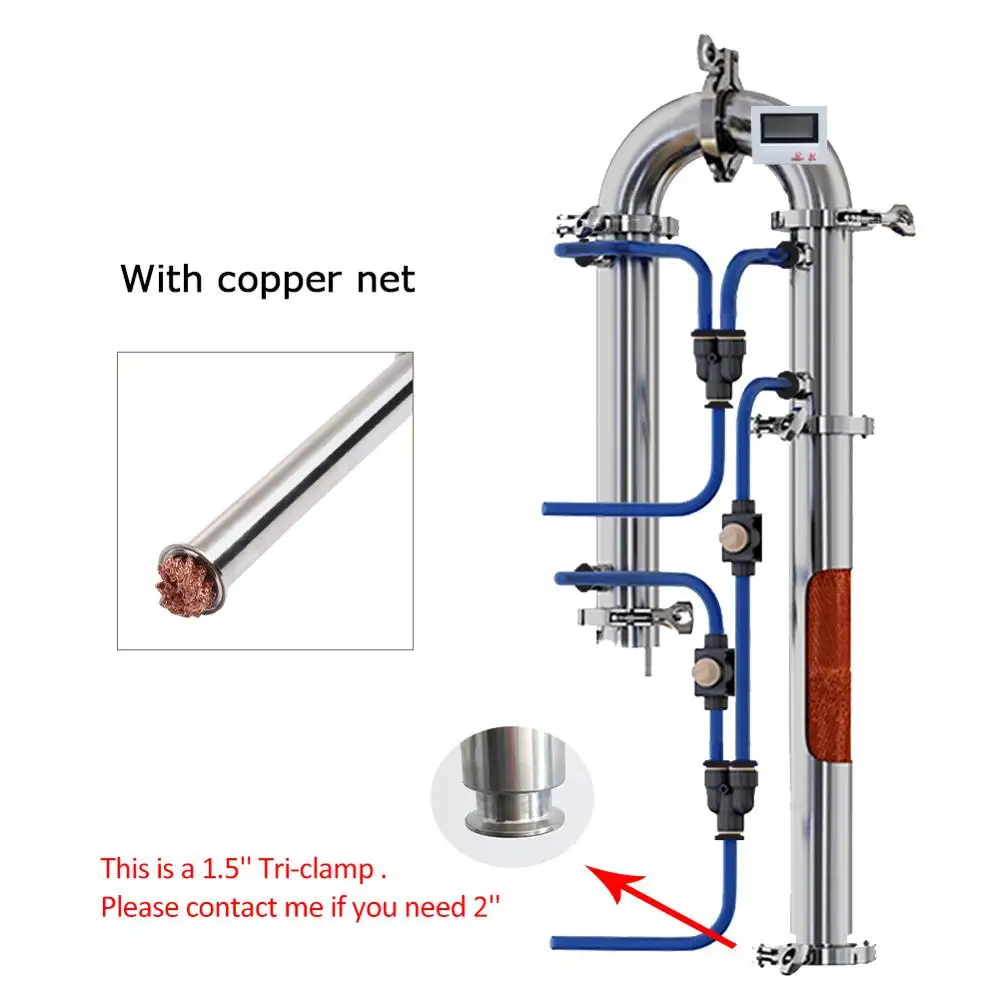 With copper net

This is a 1.5'' Tri-clamp .
Please contact me if you need 2''