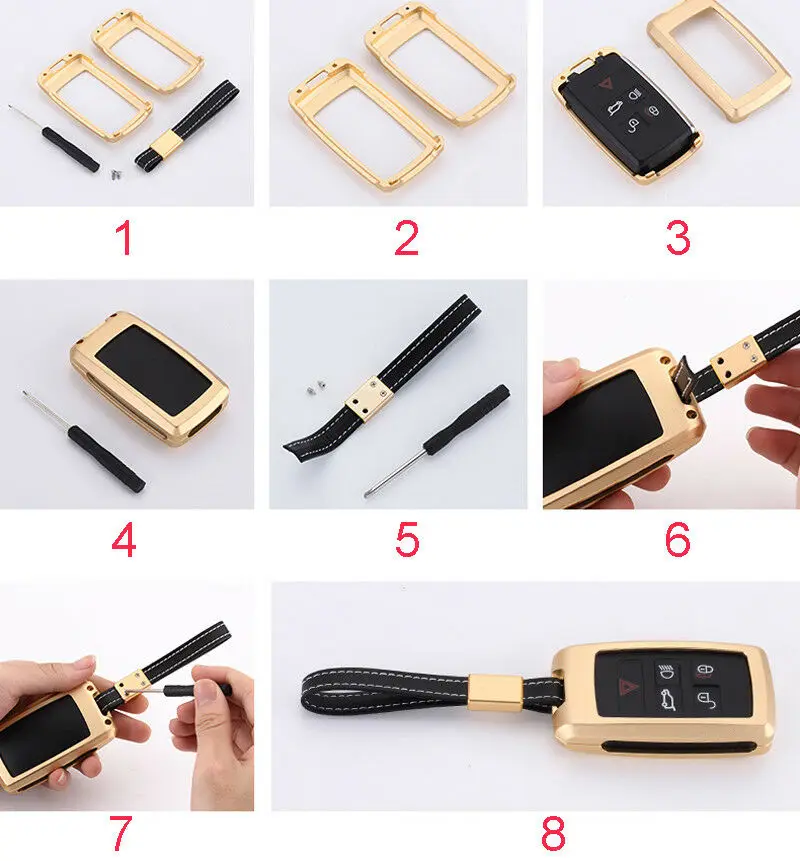 1

2

3

4

5

6

7

8