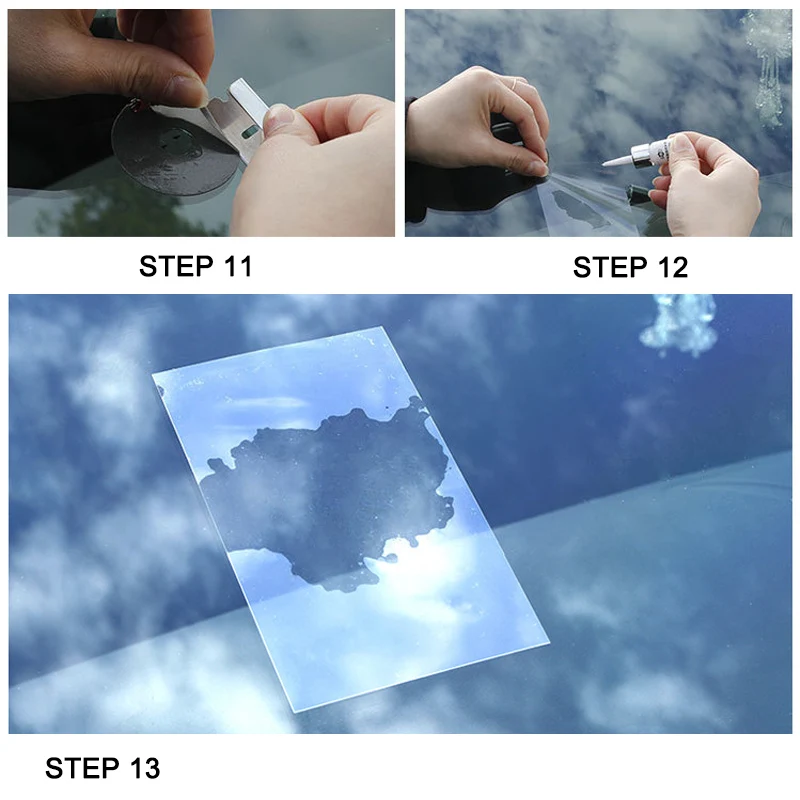 STEP 11

STEP 12

STEP 13