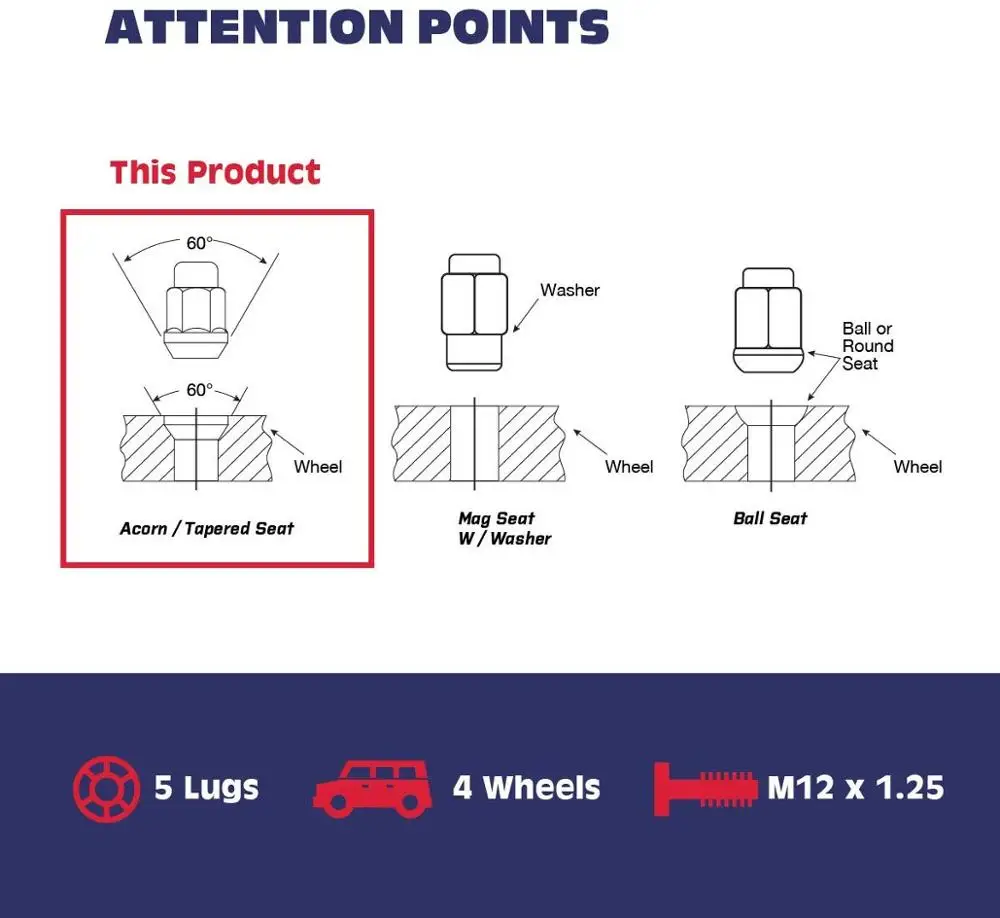 ATTENTION POINTS

This Product

60°

60°

Wheel

Acorn / Tapered Seat

Washer

Wheel

Mag Seat W / Washer

Ball or Round Seat

Wheel

Ball Seat

5 Lugs

4 Wheels

M12 x 1.25