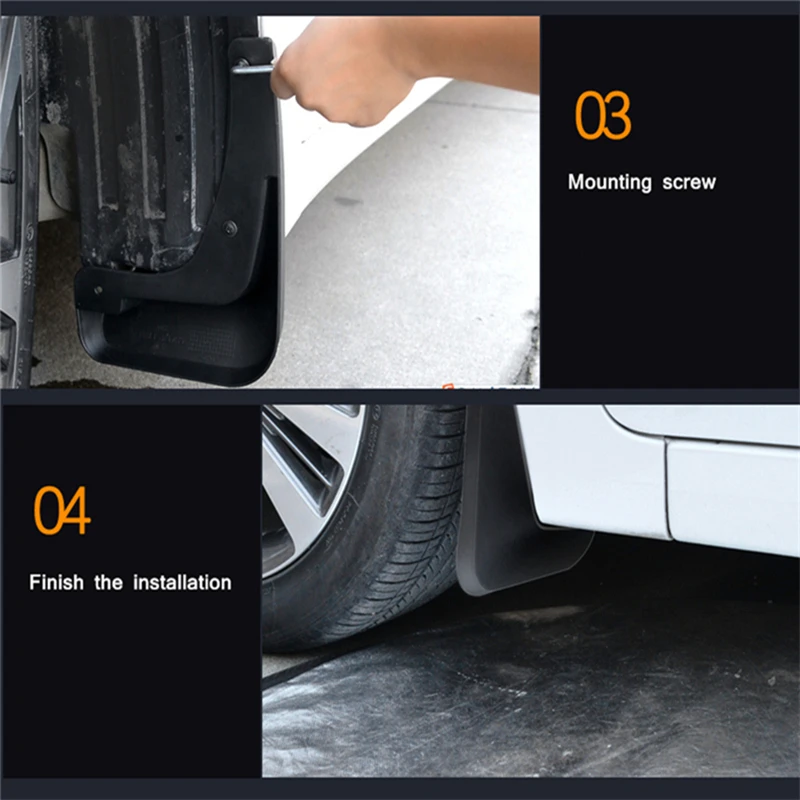 03

Mounting screw

04

Finish the installation