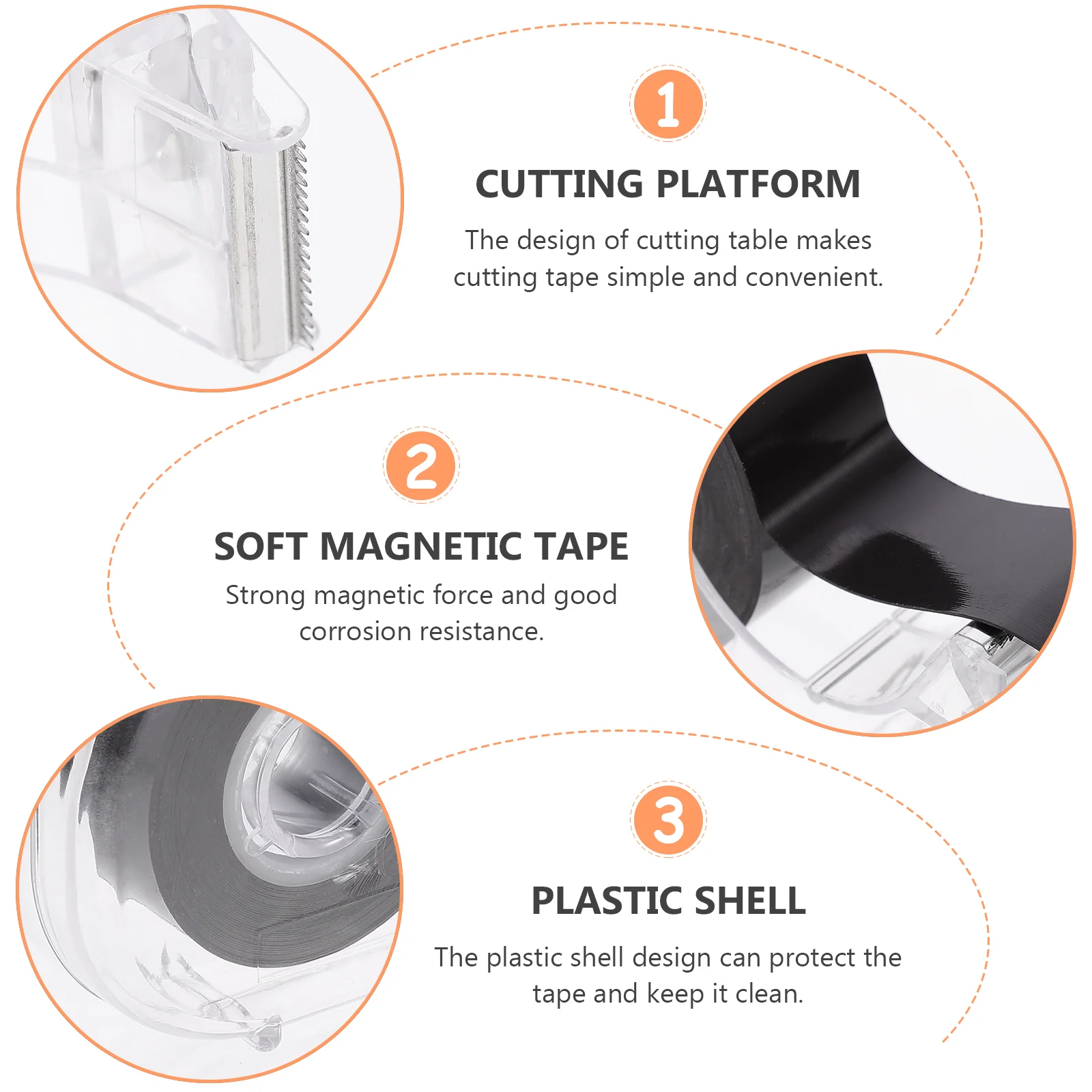 1

CUTTING PLATFORM

The design of cutting table makes cutting tape simple and convenient.

2

SOFT MAGNETIC TAPE

Strong magnetic force and good corrosion resistance.

3

PLASTIC SHELL

The plastic shell design can protect the tape and keep it clean.