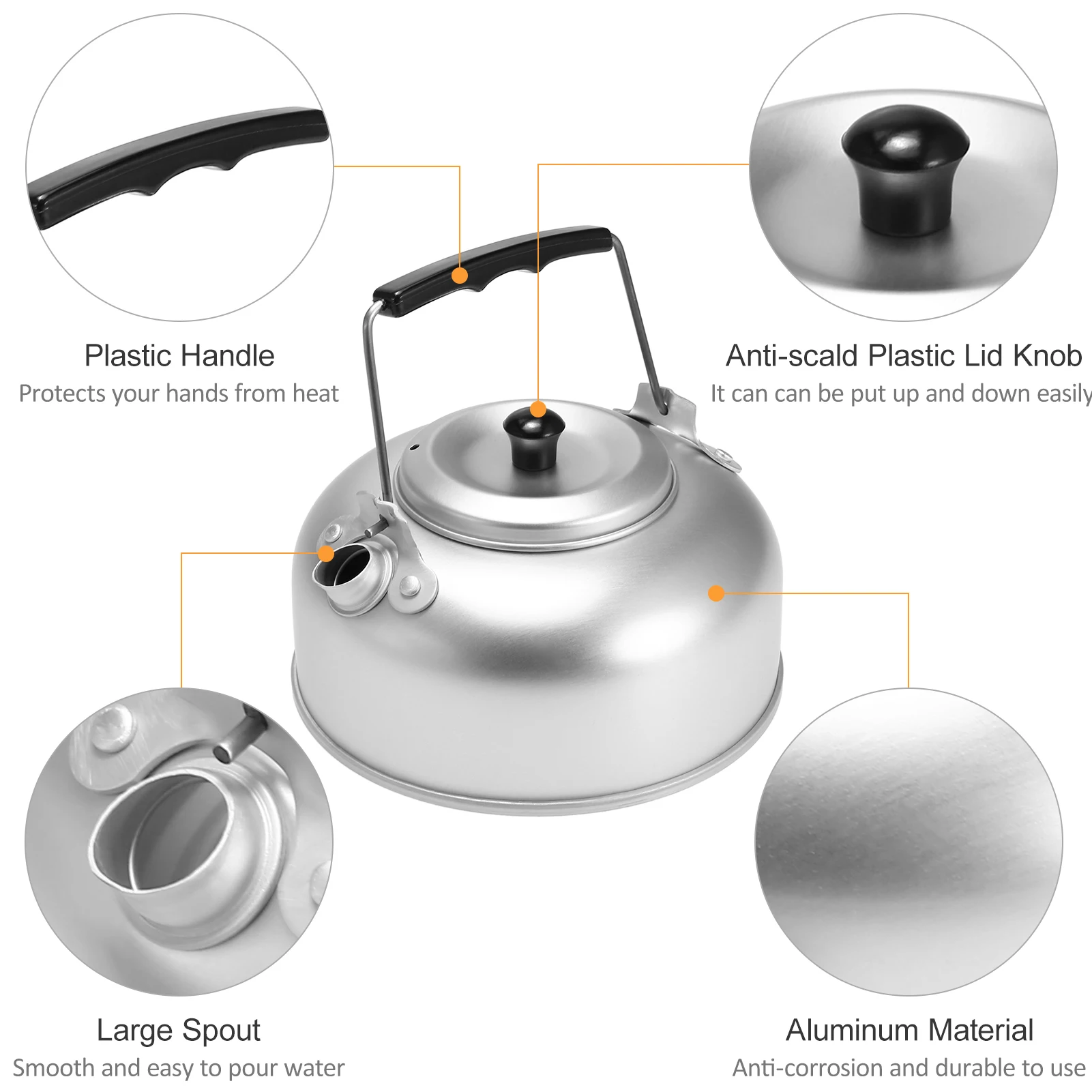 Plastic Handle
Protects your hands from heat

Anti-scald Plastic Lid Knob
It can can be put up and down easily

Large Spout
Smooth and easy to pour water

Aluminum Material
Anti-corrosion and durable to use