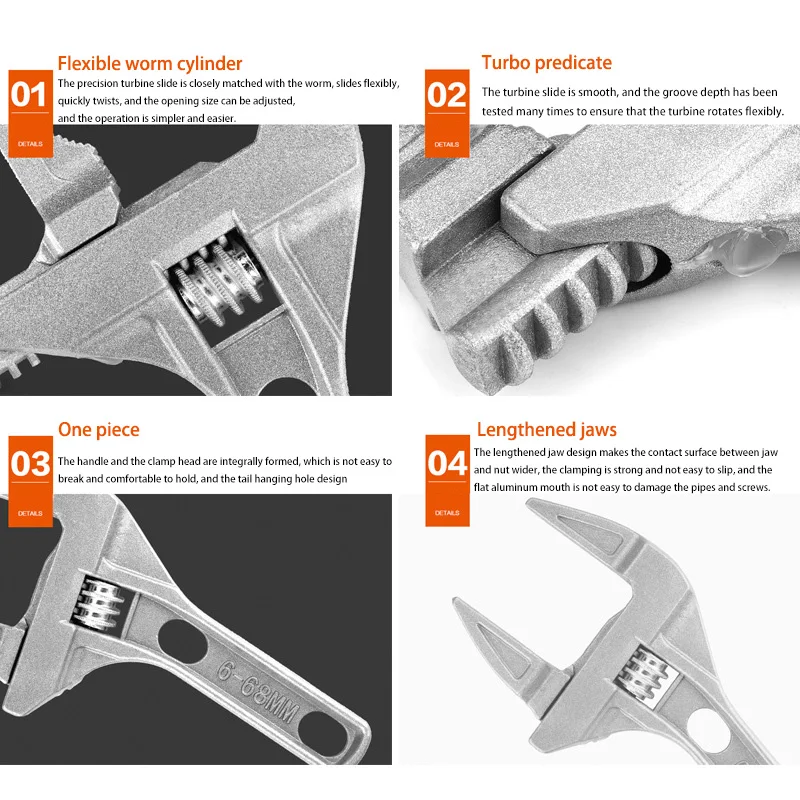 01
DETAILS
Flexible worm cylinder
The precision turbine slide is closely matched with the worm, slides flexibly, quickly twists, and the opening size can be adjusted, and the operation is simpler and easier.

02
DETAILS
Turbo predicate
The turbine slide is smooth, and the groove depth has been tested many times to ensure that the turbine rotates flexibly.

03
DETAILS
One piece
The handle and the clamp head are integrally formed, which is not easy to break and comfortable to hold, and the tail hanging hole design

6-68MM

04
DETAILS
Lengthened jaws
The lengthened jaw design makes the contact surface between jaw and nut wider, the clamping is strong and not easy to slip, and the flat aluminum mouth is not easy to damage the pipes and screws.