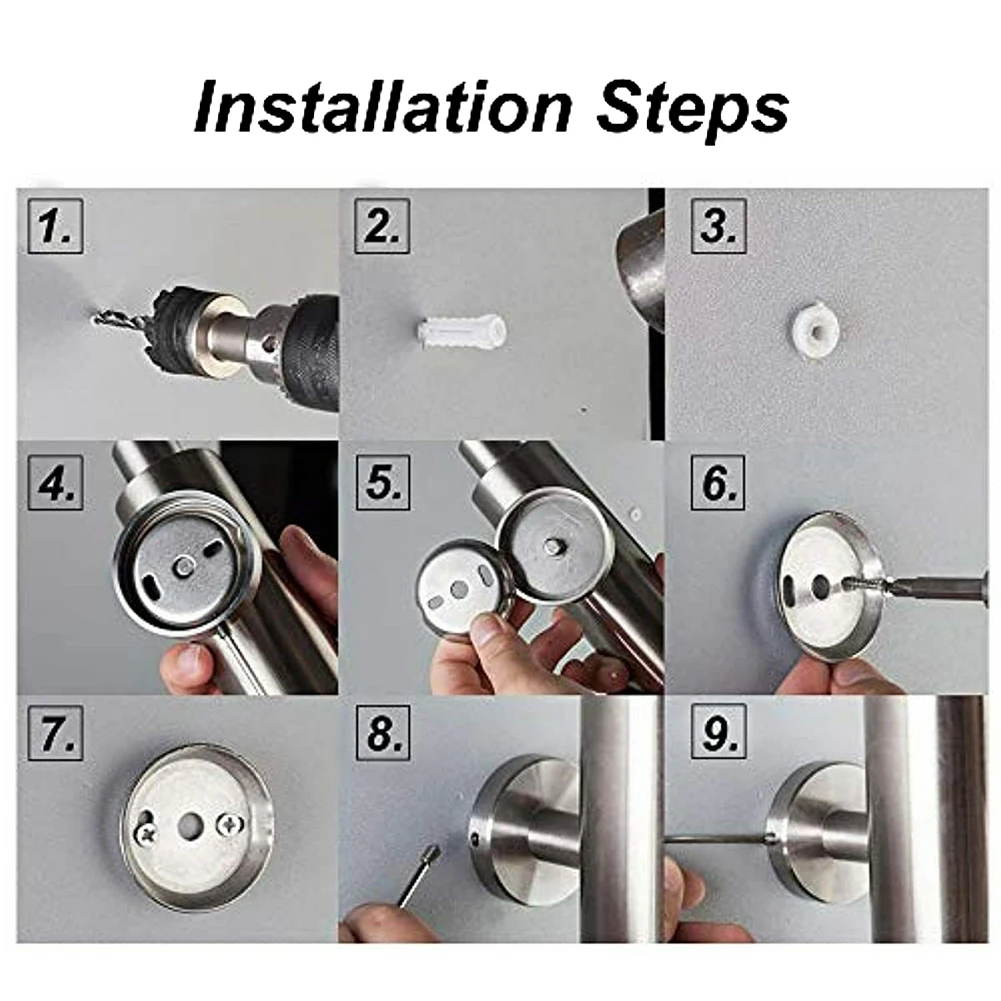 Installation Steps

1.

2.

3.

4.

5.

6.

7.

8.

9.