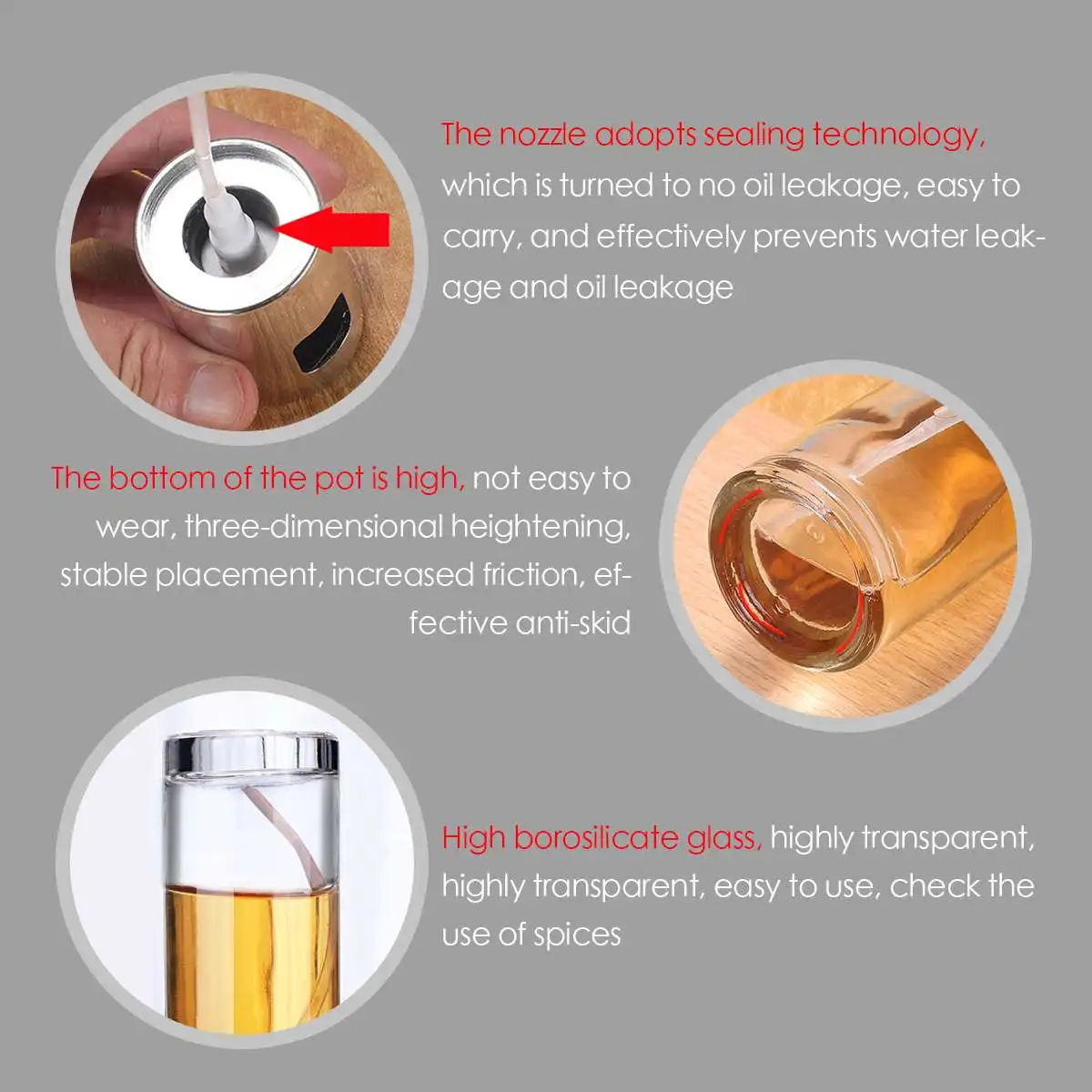 The nozzle adopts sealing technology, which is turned to no oil leakage, easy to carry, and effectively prevents water leakage and oil leakage

The bottom of the pot is high, not easy to wear, three-dimensional heightening, stable placement, increased friction, effective anti-skid

High borosilicate glass, highly transparent, highly transparent, easy to use, check the use of spices