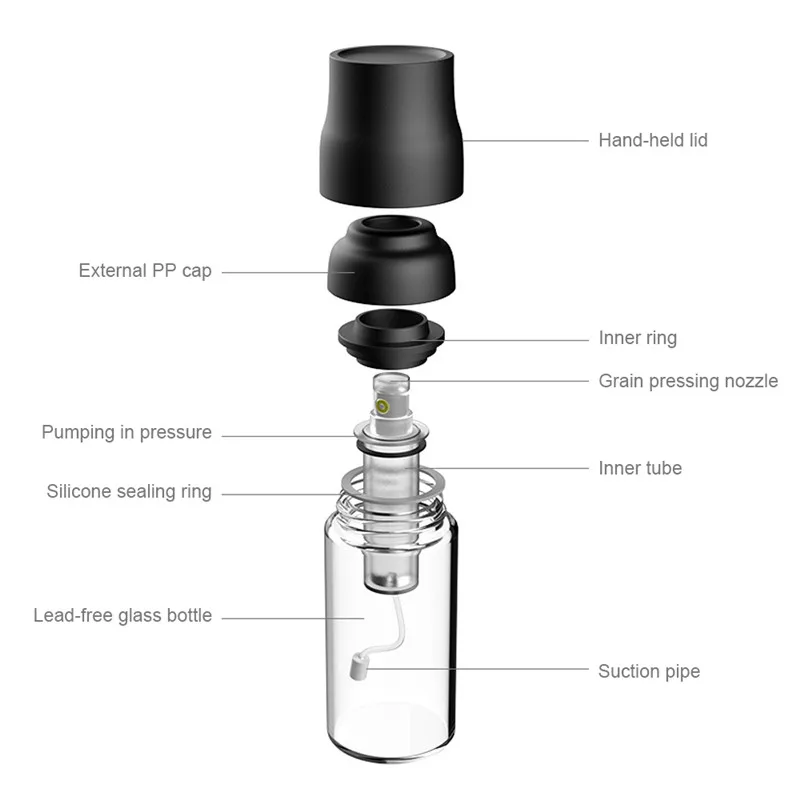 Hand-held lid

External PP cap

Inner ring

Grain pressing nozzle

Pumping in pressure

Inner tube

Silicone sealing ring

Lead-free glass bottle

Suction pipe