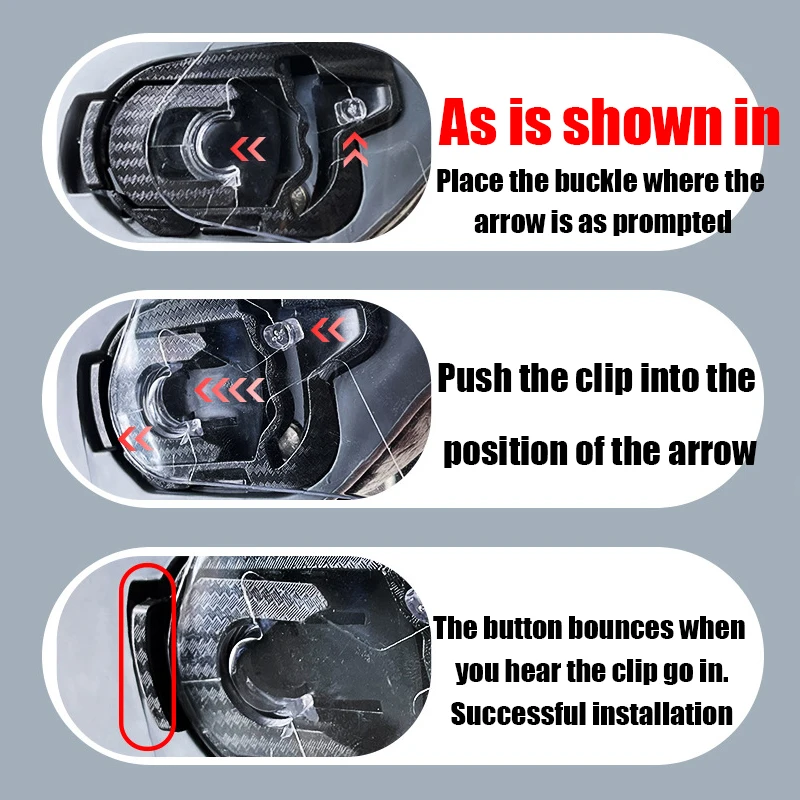 As is shown in

Place the buckle where the arrow is as prompted

Push the clip into the position of the arrow

The button bounces when you hear the clip go in. Successful installation