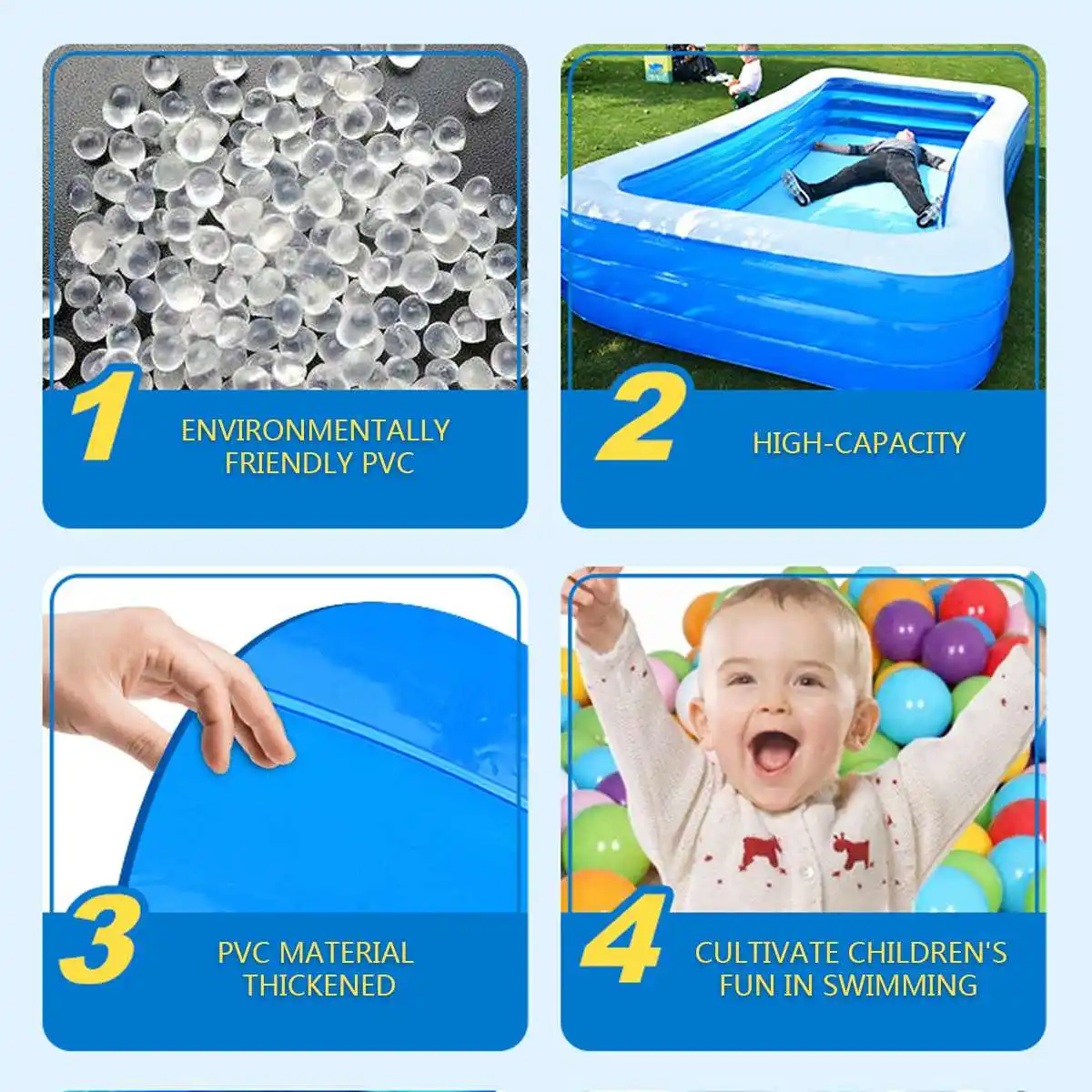 1
ENVIRONMENTALLY FRIENDLY PVC

2
HIGH-CAPACITY

3
PVC MATERIAL THICKENED

4
CULTIVATE CHILDREN'S FUN IN SWIMMING