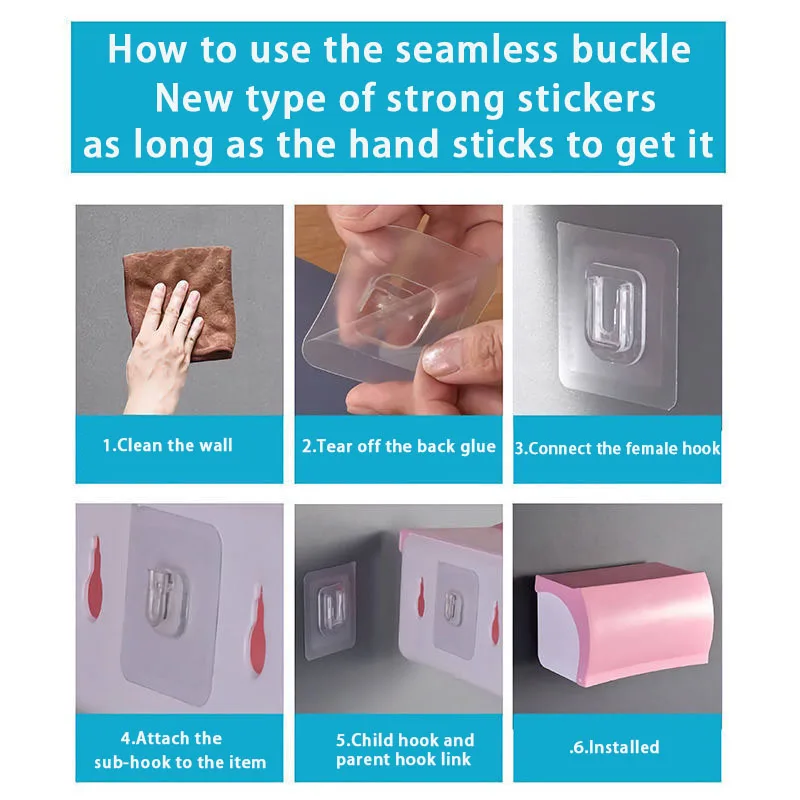 How to use the seamless buckle
New type of strong stickers
as long as the hand sticks to get it

1.Clean the wall

2.Tear off the back glue

3.Connect the female hook

4.Attach the sub-hook to the item

5.Child hook and parent hook link

.6.Installed