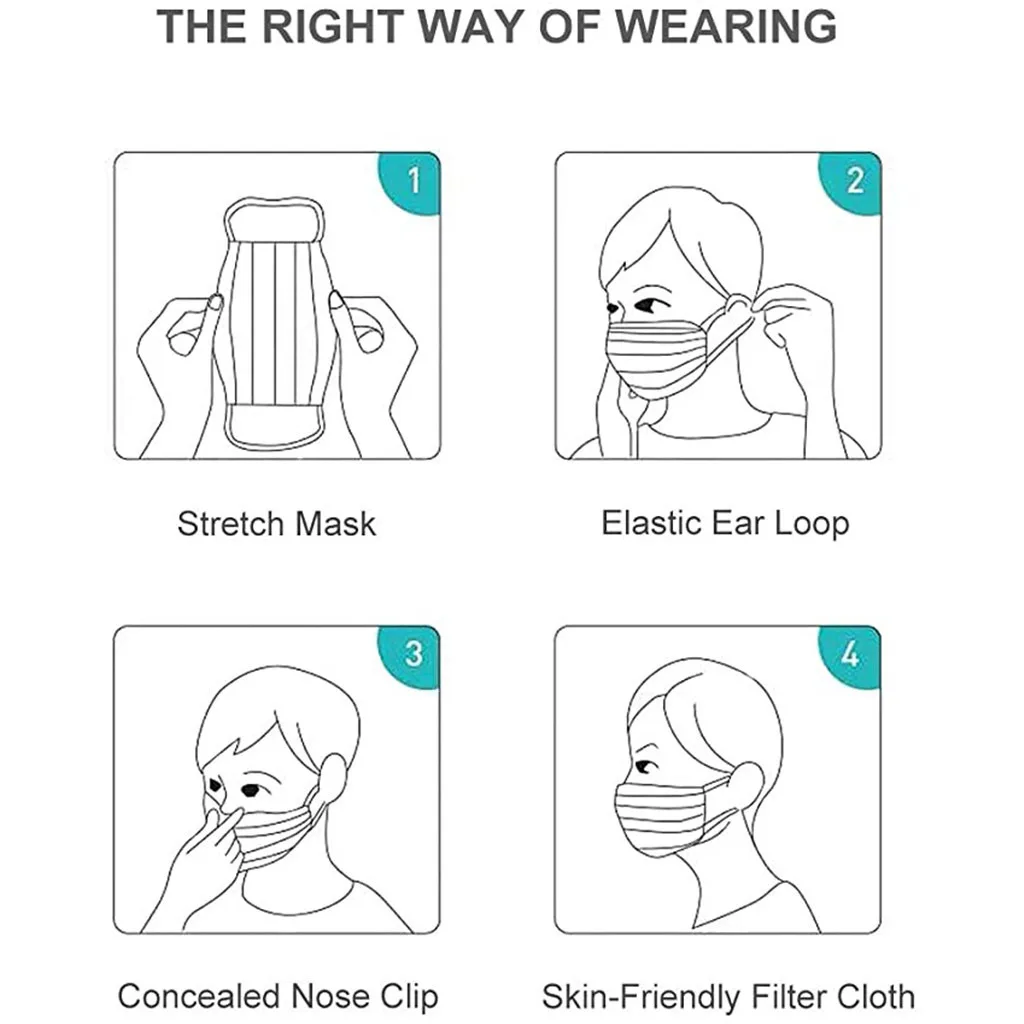 THE RIGHT WAY OF WEARING

1

Stretch Mask

2

Elastic Ear Loop

3

Concealed Nose Clip

4

Skin-Friendly Filter Cloth