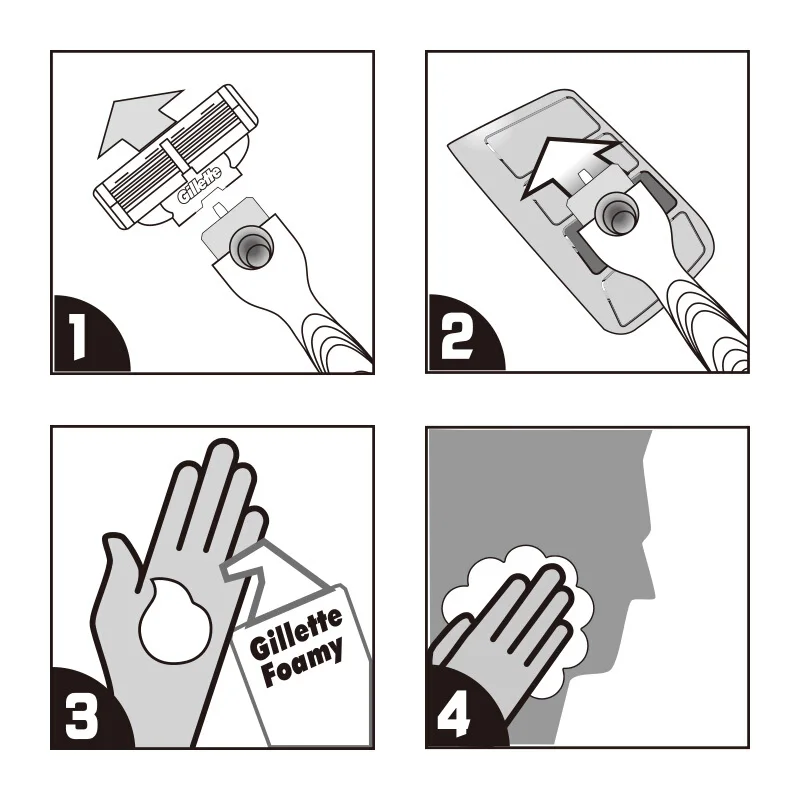 Gillette
1
2
Gillette Foamy
3
4