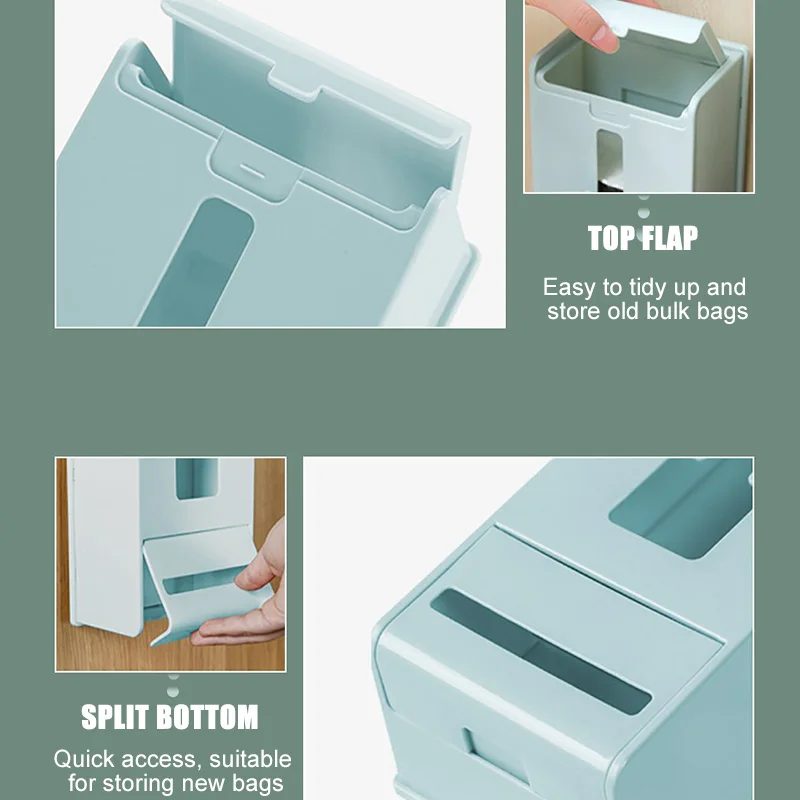 TOP FLAP

Easy to tidy up and store old bulk bags

SPLIT BOTTOM

Quick access, suitable for storing new bags