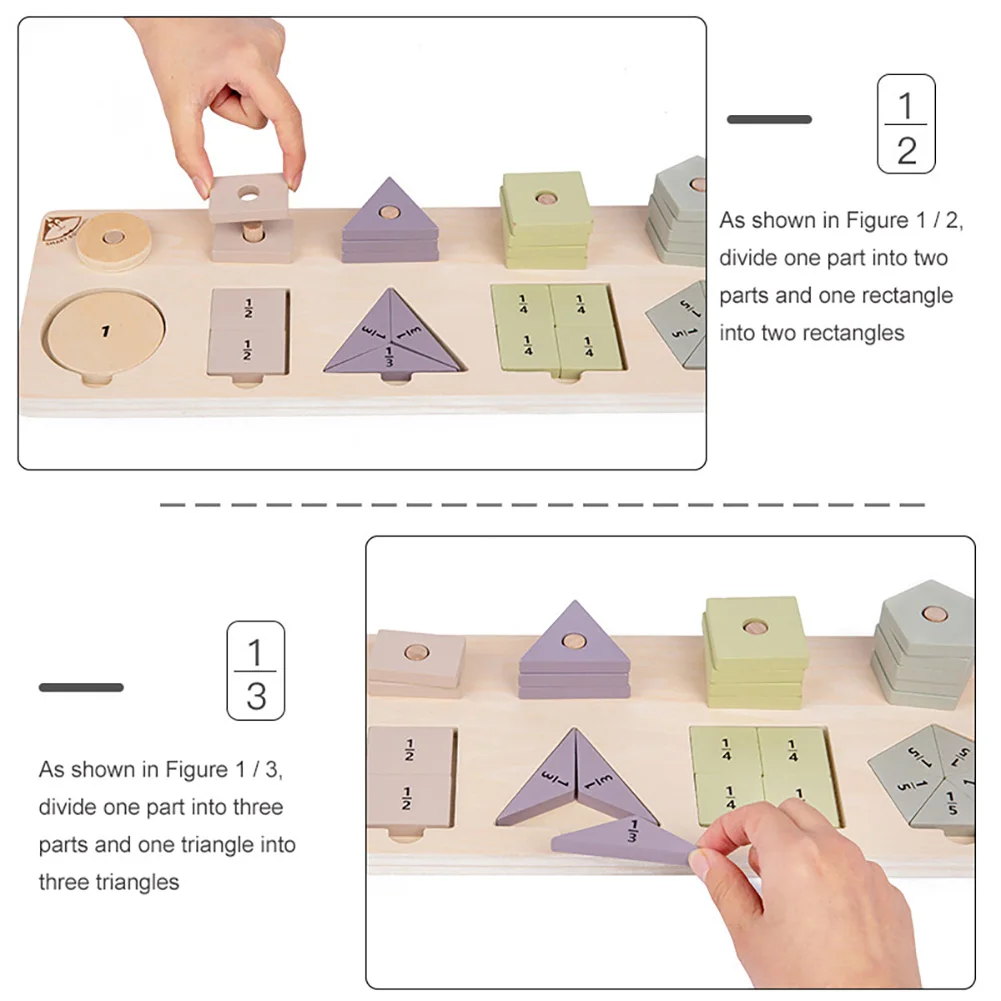 1

$\frac{1}{2}$

$\frac{1}{2}$

$\frac{1}{3}$

$\frac{1}{3}$

$\frac{1}{3}$

$\frac{1}{4}$

$\frac{1}{4}$

$\frac{1}{4}$

$\frac{1}{4}$

$\frac{1}{5}$

$\frac{1}{5}$

$\frac{1}{2}$

As shown in Figure 1 / 2, divide one part into two parts and one rectangle into two rectangles

$\frac{1}{3}$

As shown in Figure 1 / 3, divide one part into three parts and one triangle into three triangles

$\frac{1}{2}$

$\frac{1}{2}$

$\frac{1}{3}$

$\frac{1}{3}$

$\frac{1}{3}$

$\frac{1}{4}$

$\frac{1}{4}$

$\frac{1}{4}$

$\frac{1}{5}$

$\frac{1}{5}$

$\frac{1}{5}$

$\frac{1}{5}$