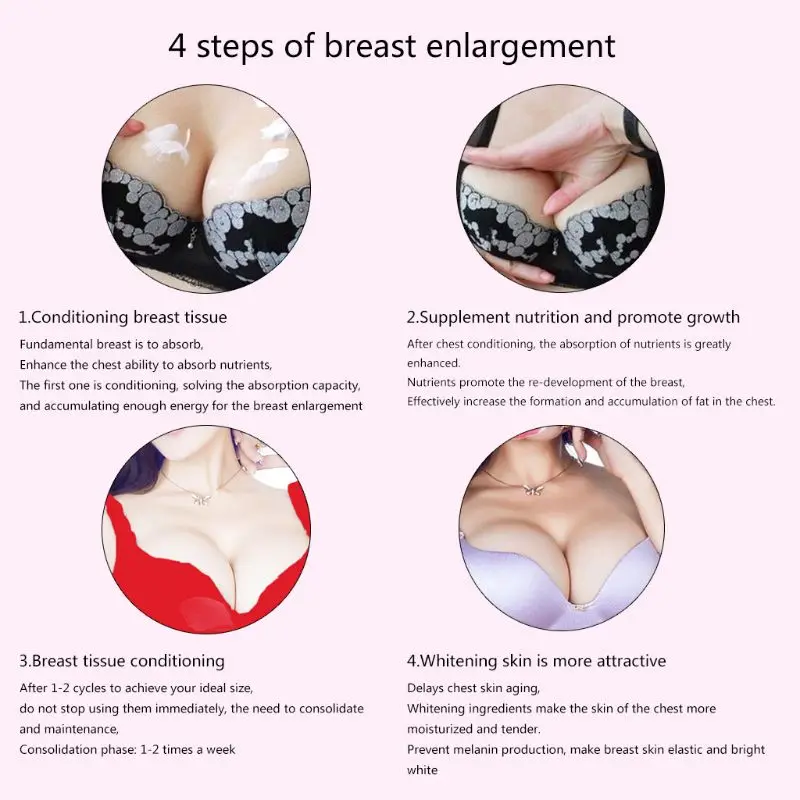 4 steps of breast enlargement

1.Conditioning breast tissue

Fundamental breast is to absorb,
Enhance the chest ability to absorb nutrients,
The first one is conditioning, solving the absorption capacity, and accumulating enough energy for the breast enlargement

2.Supplement nutrition and promote growth

After chest conditioning, the absorption of nutrients is greatly enhanced.
Nutrients promote the re-development of the breast,
Effectively increase the formation and accumulation of fat in the chest.

3.Breast tissue conditioning

After 1-2 cycles to achieve your ideal size,
do not stop using them immediately, the need to consolidate and maintenance,
Consolidation phase: 1-2 times a week

4.Whitening skin is more attractive

Delays chest skin aging,
Whitening ingredients make the skin of the chest more moisturized and tender.
Prevent melanin production, make breast skin elastic and bright white