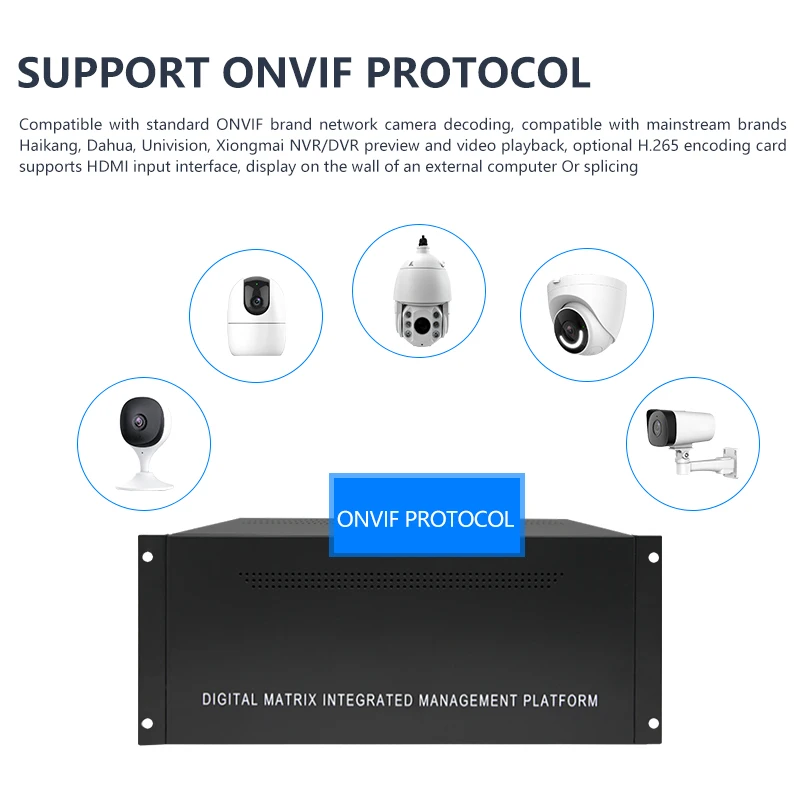 SUPPORT ONVIF PROTOCOL

Compatible with standard ONVIF brand network camera decoding, compatible with mainstream brands Haikang, Dahua, Univision, Xiongmai NVR/DVR preview and video playback, optional H.265 encoding card supports HDMI input interface, display on the wall of an external computer Or splicing

ONVIF PROTOCOL

DIGITAL MATRIX INTEGRATED MANAGEMENT PLATFORM