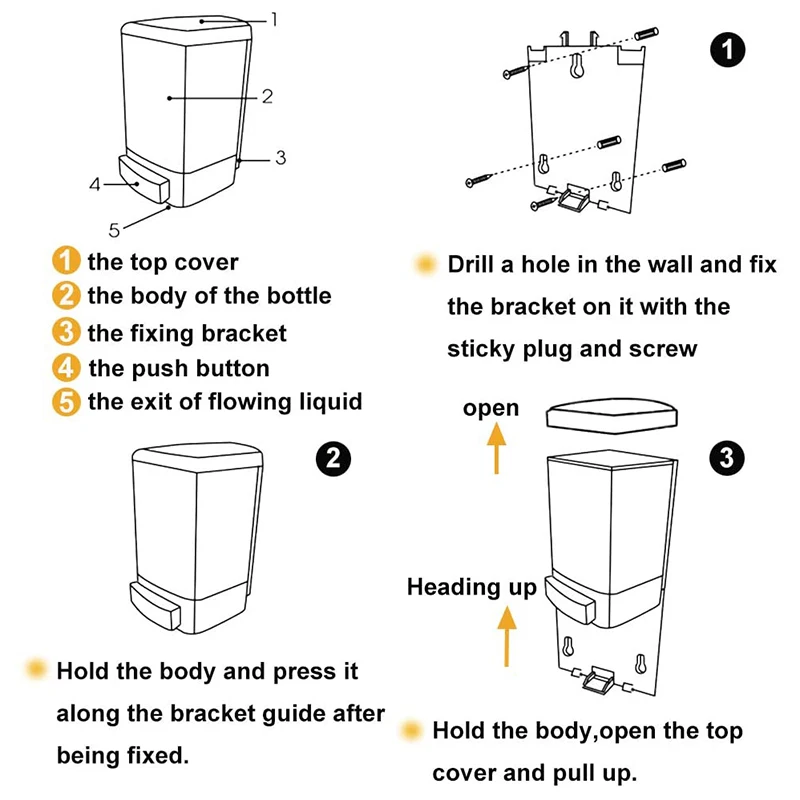 1
2
3
4
5

1 the top cover
2 the body of the bottle
3 the fixing bracket
4 the push button
5 the exit of flowing liquid

1

Drill a hole in the wall and fix the bracket on it with the sticky plug and screw

2

Hold the body and press it along the bracket guide after being fixed.

open

3

Heading up

Hold the body,open the top cover and pull up.