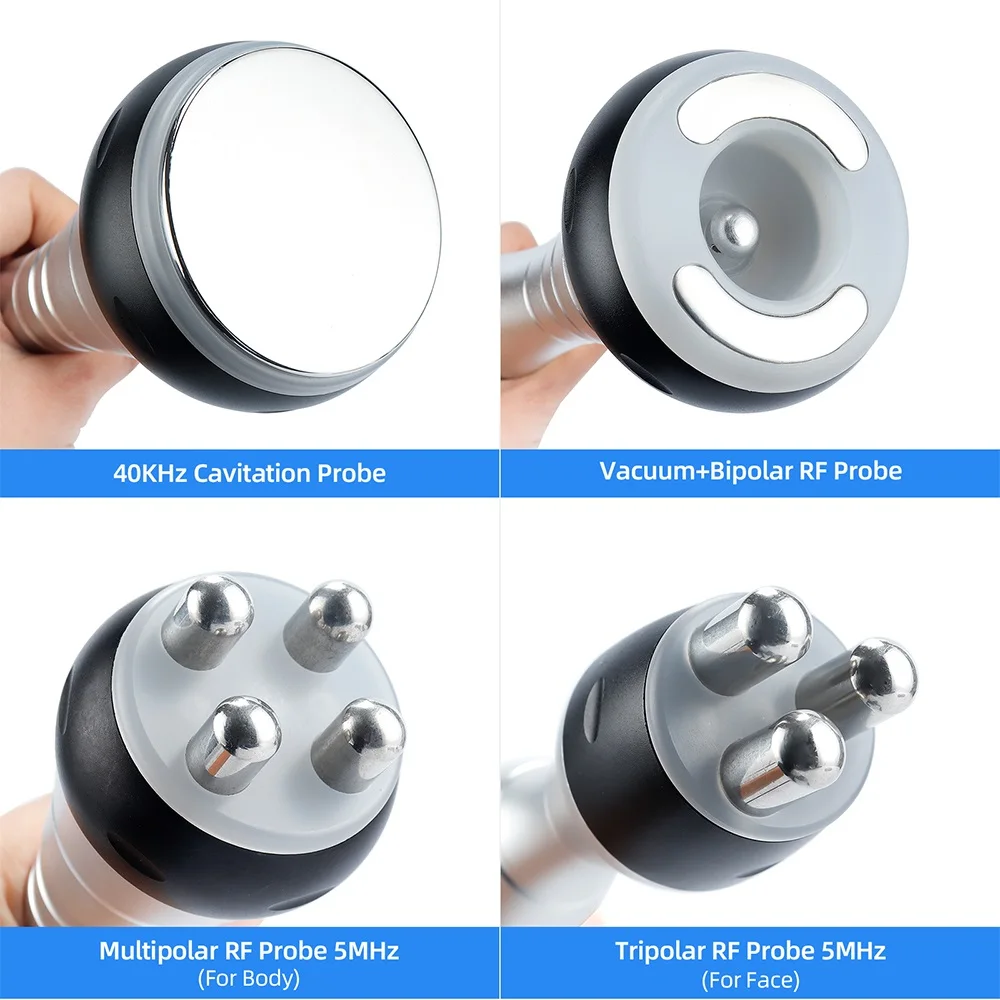 40KHz Cavitation Probe

Vacuum+Bipolar RF Probe

Multipolar RF Probe 5MHz
(For Body)

Tripolar RF Probe 5MHz
(For Face)