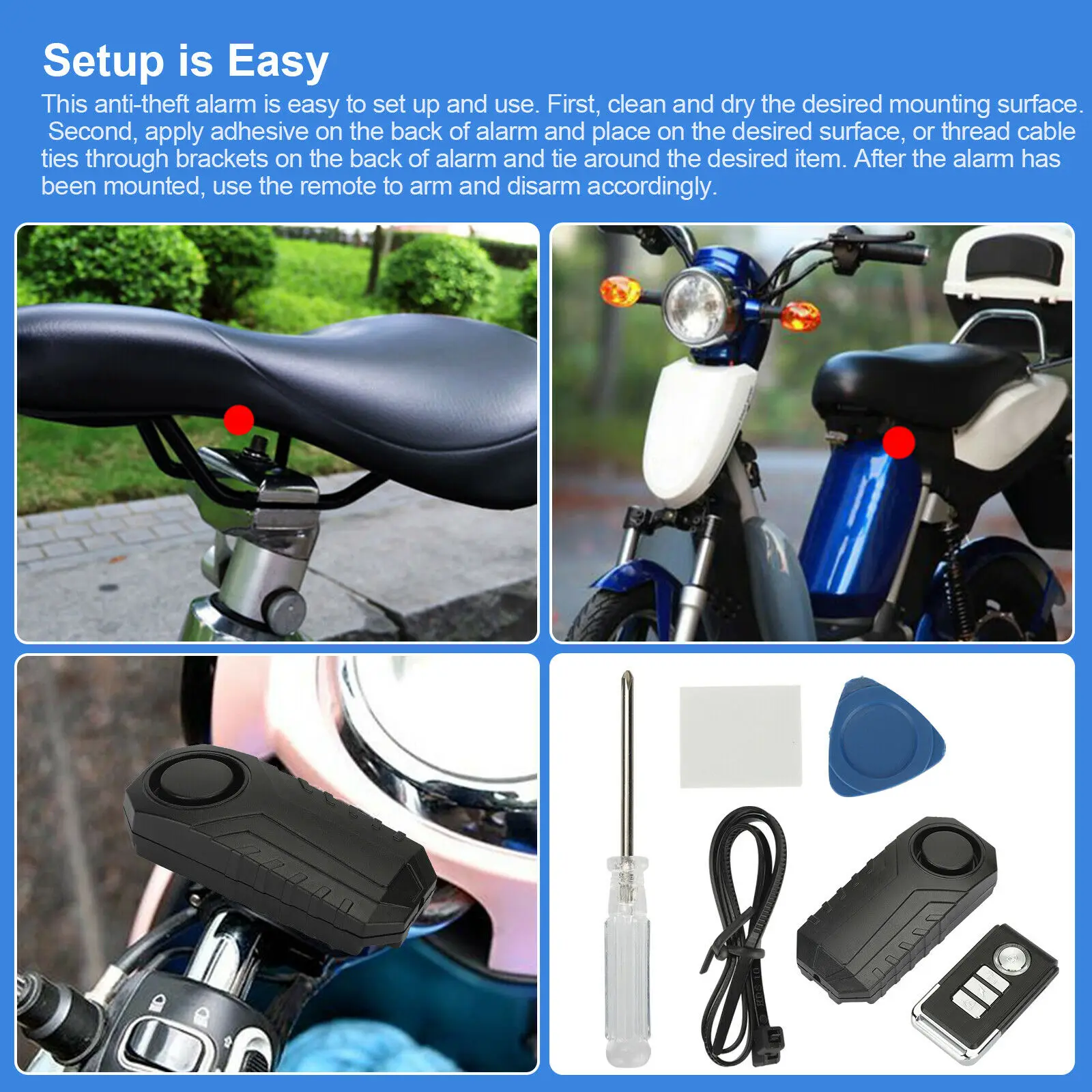 Setup is Easy

This anti-theft alarm is easy to set up and use. First, clean and dry the desired mounting surface. Second, apply adhesive on the back of alarm and place on the desired surface, or thread cable ties through brackets on the back of alarm and tie around the desired item. After the alarm has been mounted, use the remote to arm and disarm accordingly.