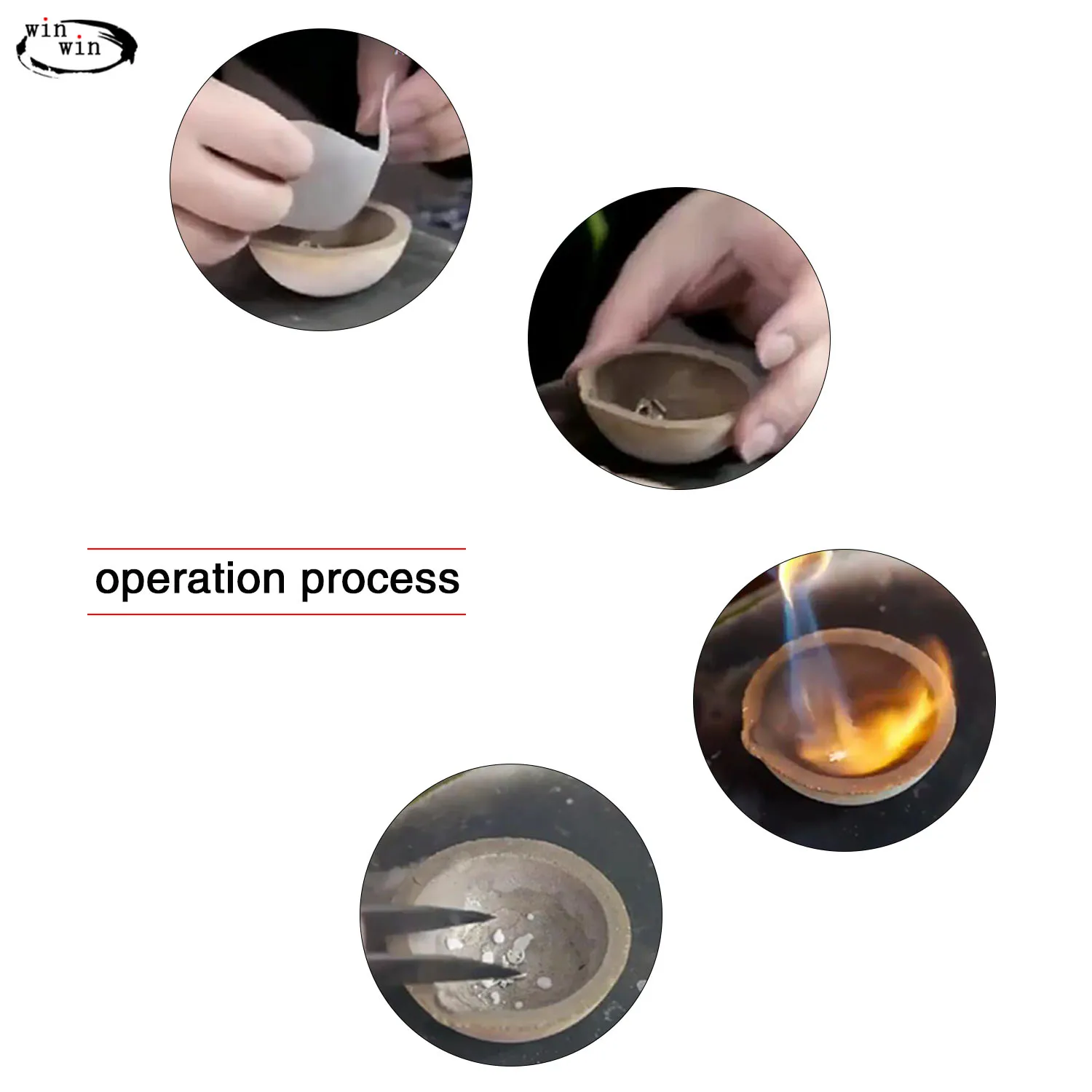 win win

operation process