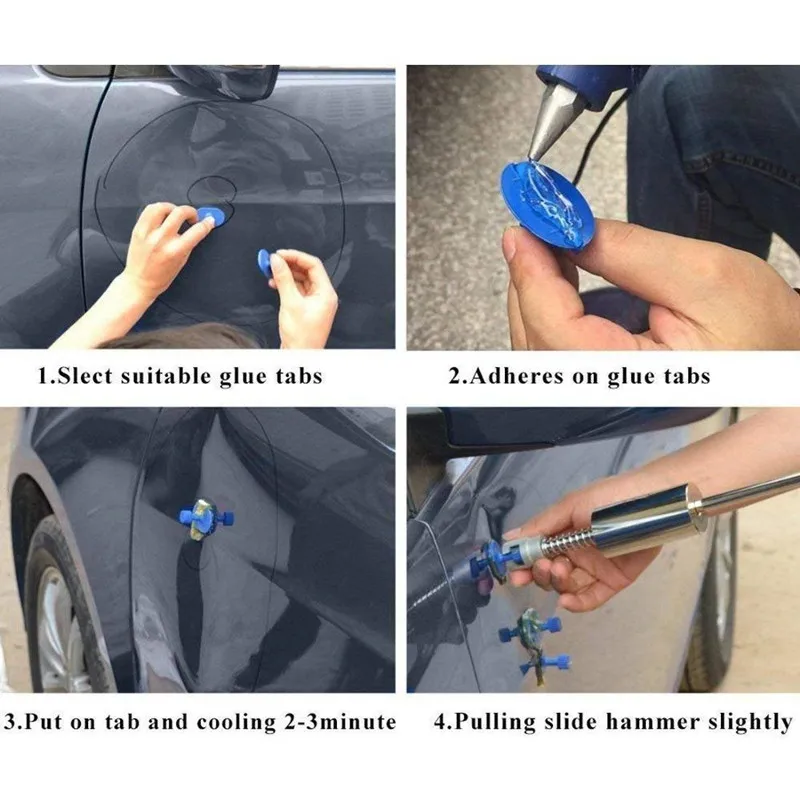 1.Slect suitable glue tabs

2.Adheres on glue tabs

3.Put on tab and cooling 2-3minute

4.Pulling slide hammer slightly