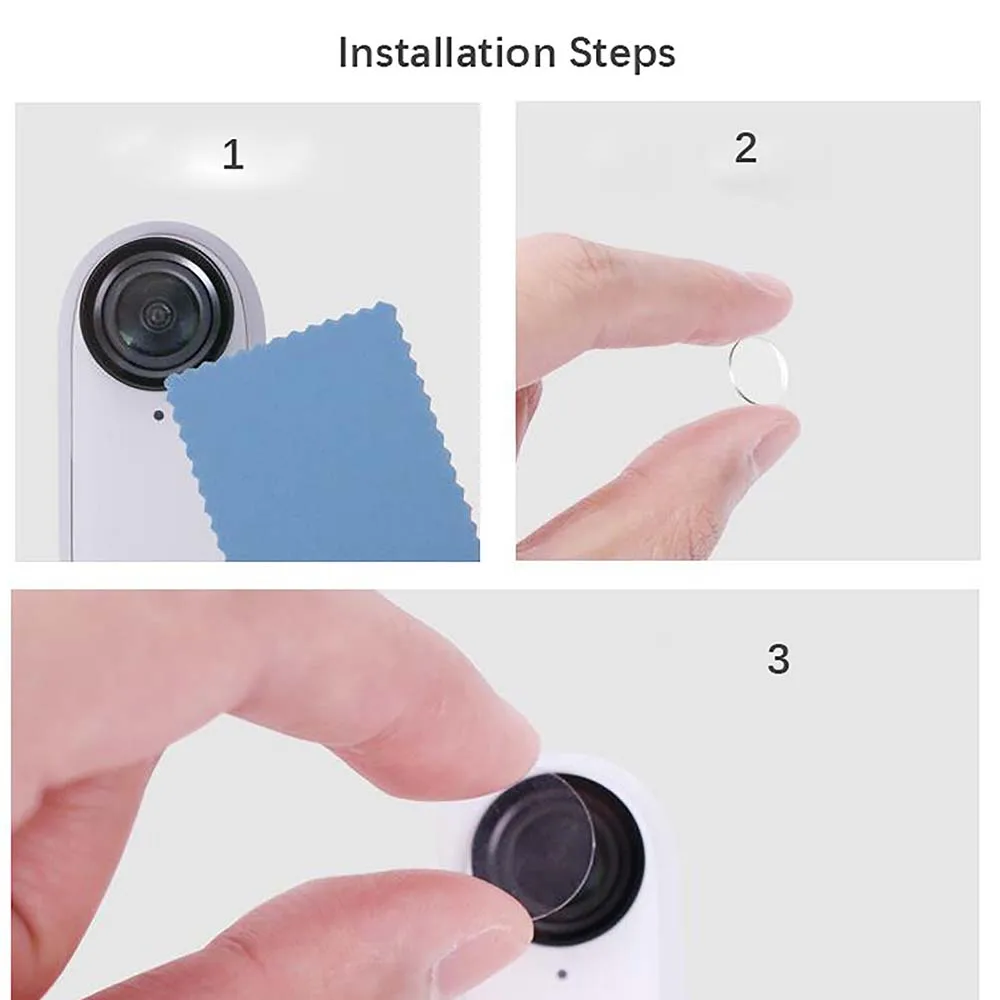 Installation Steps

1

2

3